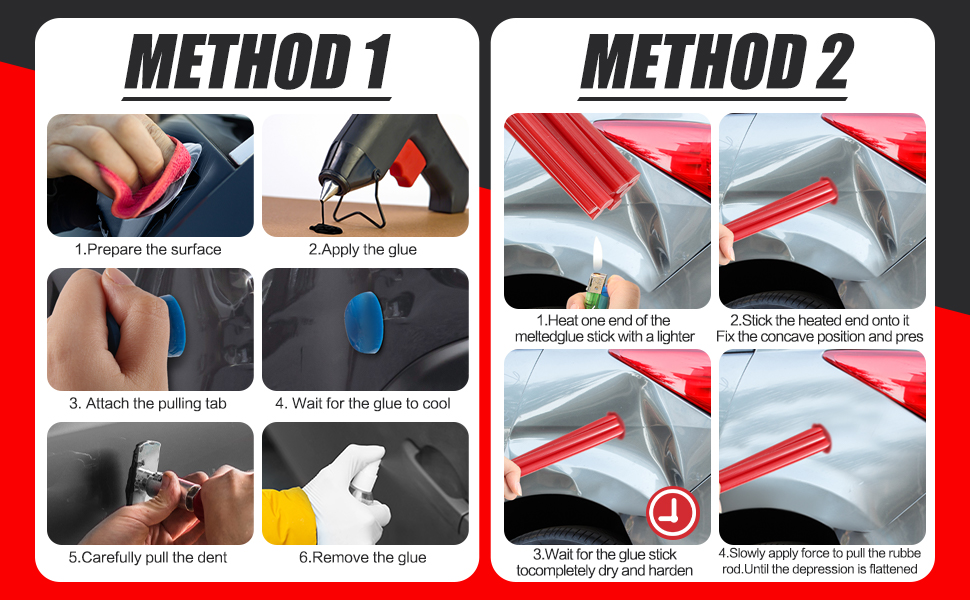 METHOD 1

1.Prepare the surface

2.Apply the glue

3. Attach the pulling tab

4. Wait for the glue to cool

5.Carefully pull the dent

6.Remove the glue

METHOD 2

1.Heat one end of the meltedglue stick with a lighter

2.Stick the heated end onto it Fix the concave position and pres

3.Wait for the glue stick tocompletely dry and harden

4.Slowly apply force to pull the rubbe rod.Until the depression is flattened