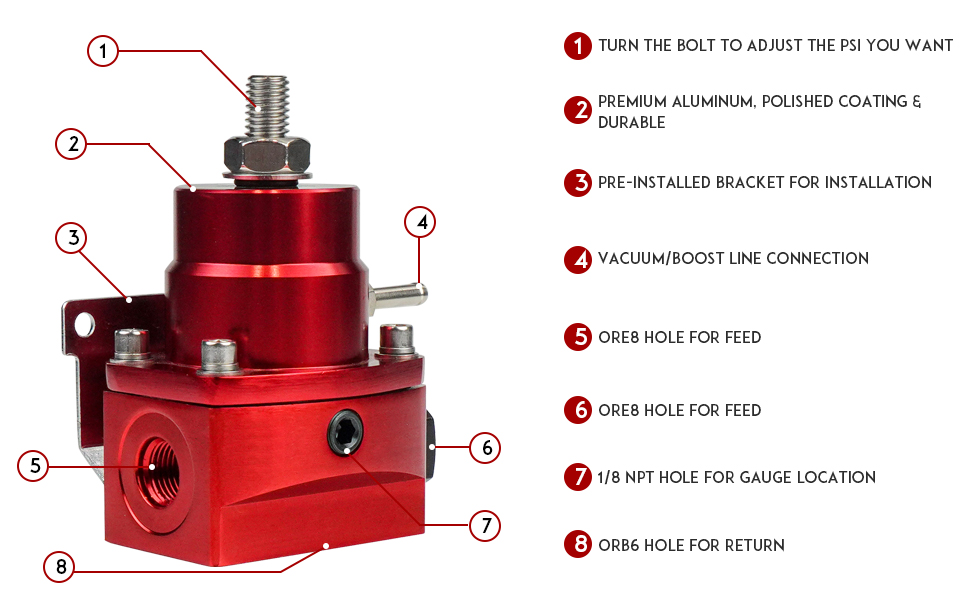 1
2
3
4
5
6
7
8

1 TURN THE BOLT TO ADJUST THE PSI YOU WANT

2 PREMIUM ALUMINUM, POLISHED COATING & DURABLE

3 PRE-INSTALLED BRACKET FOR INSTALLATION

4 VACUUM/BOOST LINE CONNECTION

5 ORE8 HOLE FOR FEED

6 ORE8 HOLE FOR FEED

7 1/8 NPT HOLE FOR GAUGE LOCATION

8 ORB6 HOLE FOR RETURN