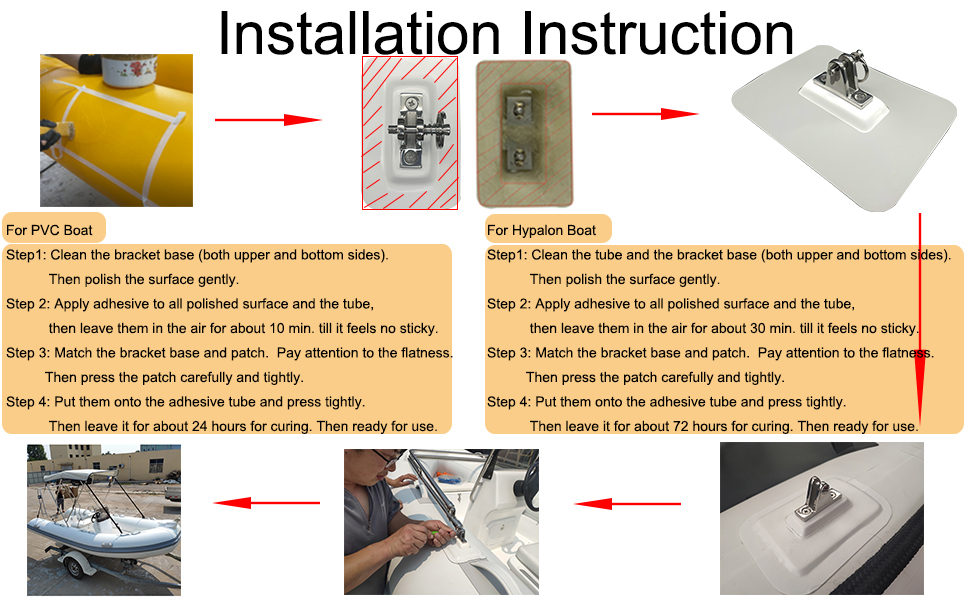 Installation Instruction

For PVC Boat

Step1: Clean the bracket base (both upper and bottom sides). Then polish the surface gently.

Step 2: Apply adhesive to all polished surface and the tube, then leave them in the air for about 10 min. till it feels no sticky.

Step 3: Match the bracket base and patch. Pay attention to the flatness. Then press the patch carefully and tightly.

Step 4: Put them onto the adhesive tube and press tightly. Then leave it for about 24 hours for curing. Then ready for use.

For Hypalon Boat

Step1: Clean the tube and the bracket base (both upper and bottom sides). Then polish the surface gently.

Step 2: Apply adhesive to all polished surface and the tube, then leave them in the air for about 30 min. till it feels no sticky.

Step 3: Match the bracket base and patch. Pay attention to the flatness. Then press the patch carefully and tightly.

Step 4: Put them onto the adhesive tube and press tightly. Then leave it for about 72 hours for curing. Then ready for use.