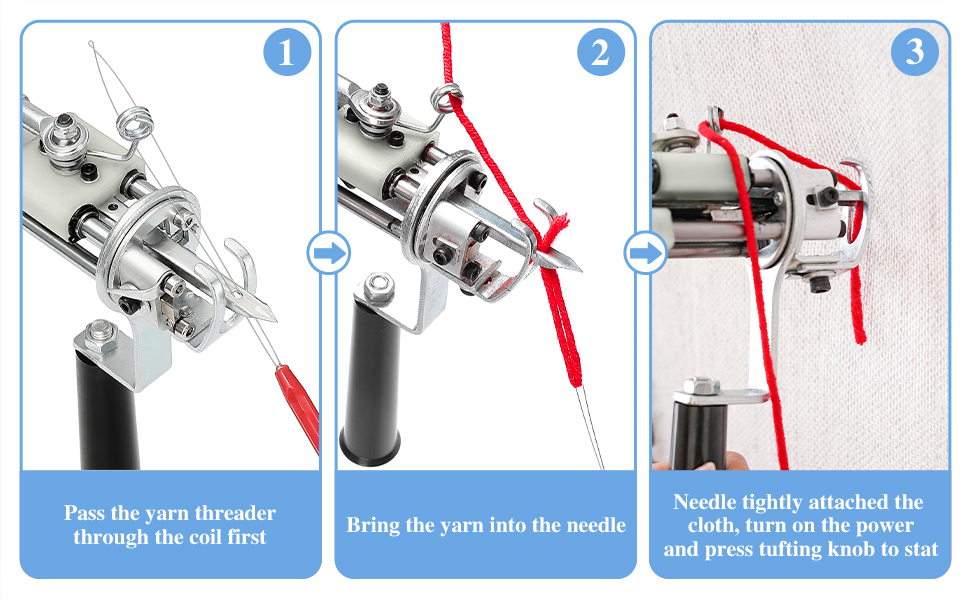 1

Pass the yarn threader through the coil first

2

Bring the yarn into the needle

3

Needle tightly attached the cloth, turn on the power and press tufting knob to stat