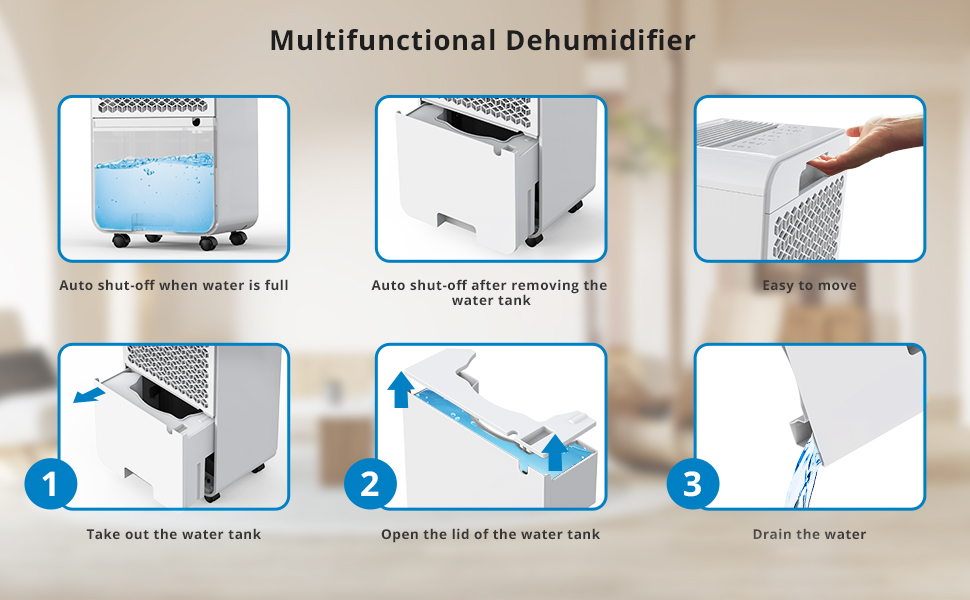 Multifunctional Dehumidifier

Auto shut-off when water is full

Auto shut-off after removing the water tank

Easy to move

1

Take out the water tank

2

Open the lid of the water tank

3

Drain the water