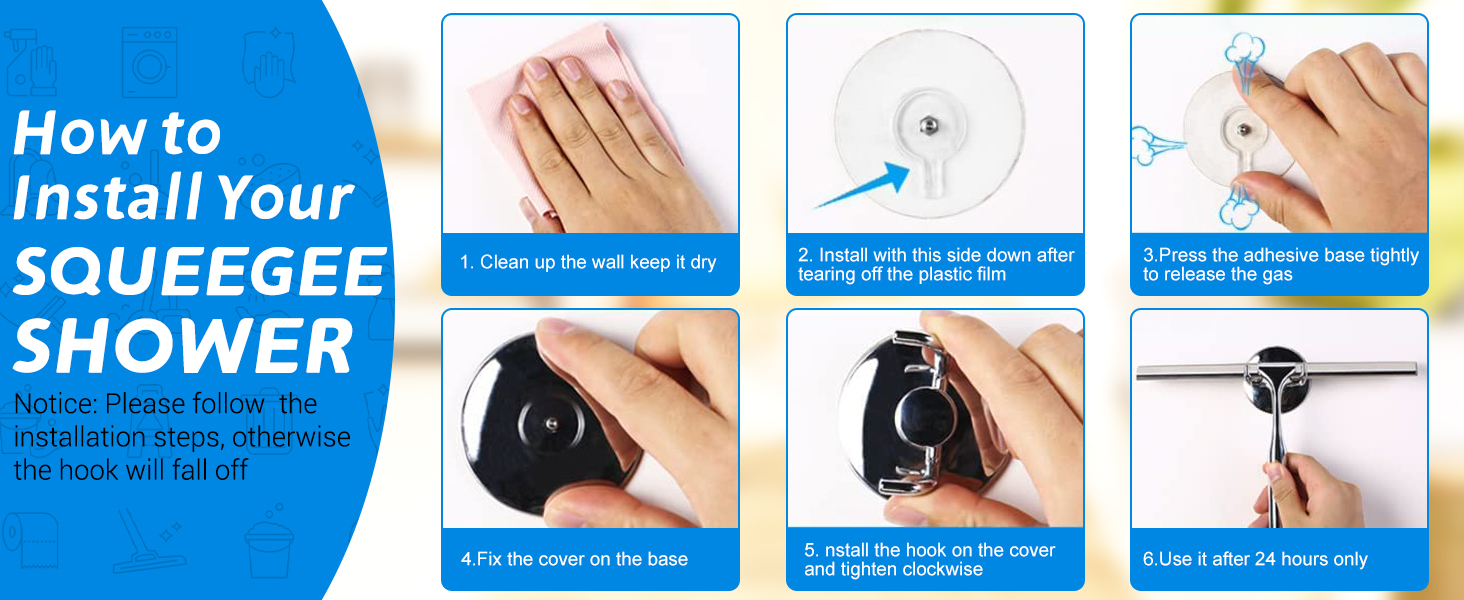 How to Install Your SQUEEGEE SHOWER

Notice: Please follow the installation steps, otherwise the hook will fall off

1. Clean up the wall keep it dry

2. Install with this side down after tearing off the plastic film

3.Press the adhesive base tightly to release the gas

4.Fix the cover on the base

5. nstall the hook on the cover and tighten clockwise

6.Use it after 24 hours only