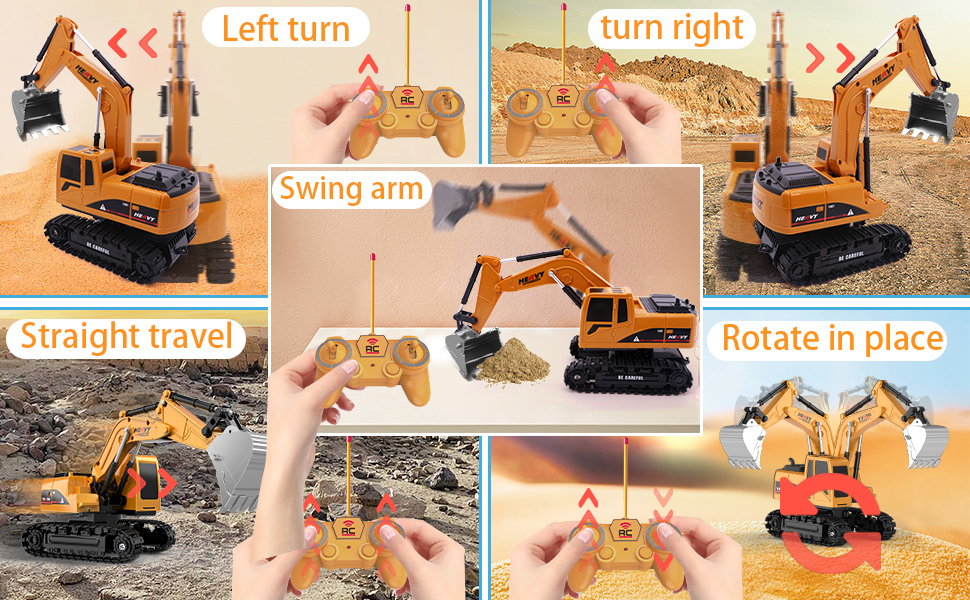 Left turn

RC

HEAVY

BE CAREFUL

turn right

RC

HEAVY

BE CAREFUL

Swing arm

RC

HEAVY

BE CAREFUL

Straight travel

HEAVY

RC

Rotate in place

RC