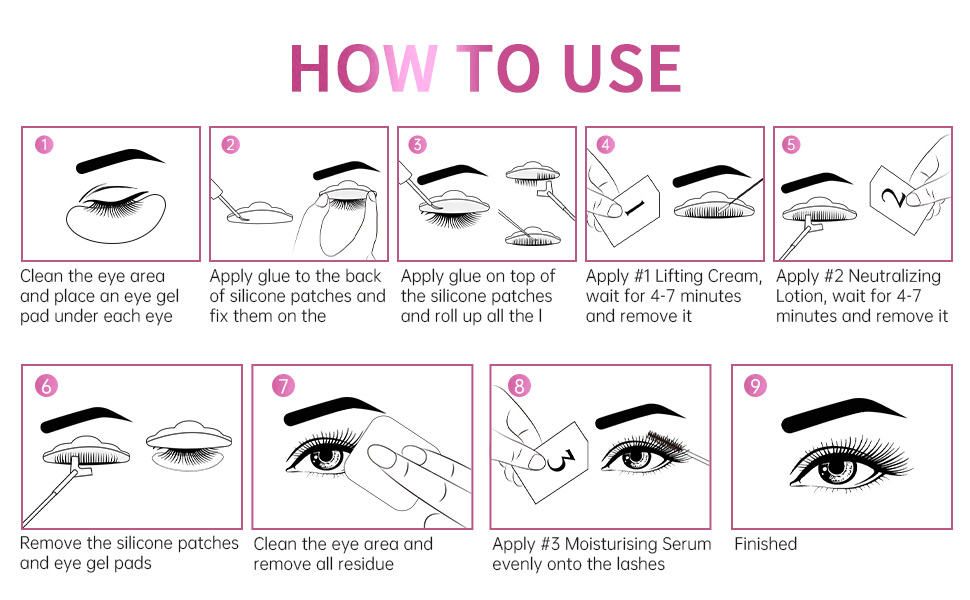 HOW TO USE

1
Clean the eye area and place an eye gel pad under each eye

2
Apply glue to the back of silicone patches and fix them on the

3
Apply glue on top of the silicone patches and roll up all the l

4
1
Apply #1 Lifting Cream, wait for 4-7 minutes and remove it

5
2
Apply #2 Neutralizing Lotion, wait for 4-7 minutes and remove it

6
Remove the silicone patches and eye gel pads

7
Clean the eye area and remove all residue

8
3
Apply #3 Moisturising Serum evenly onto the lashes

9
Finished