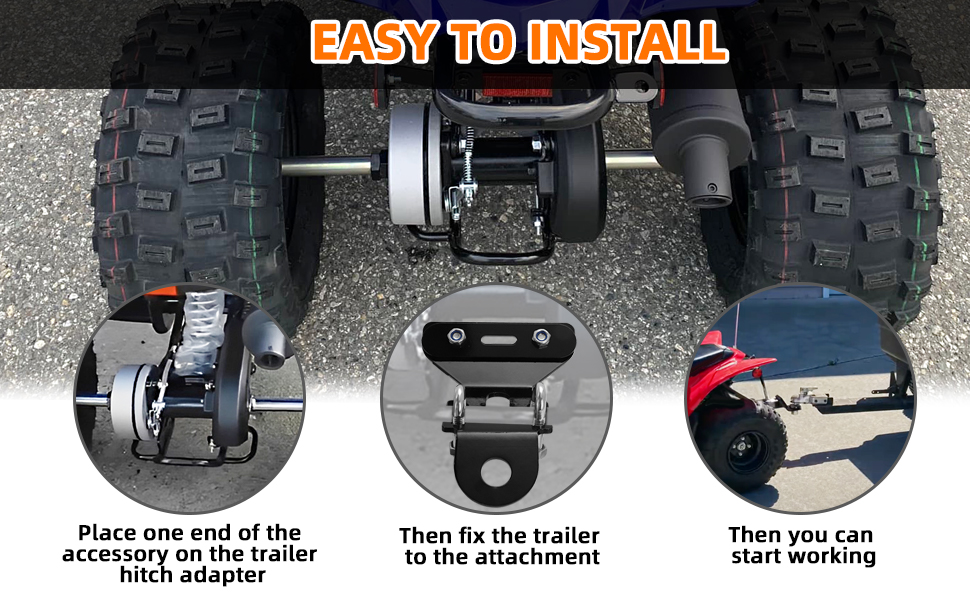 EASY TO INSTALL

Place one end of the accessory on the trailer hitch adapter

Then fix the trailer to the attachment

Then you can start working