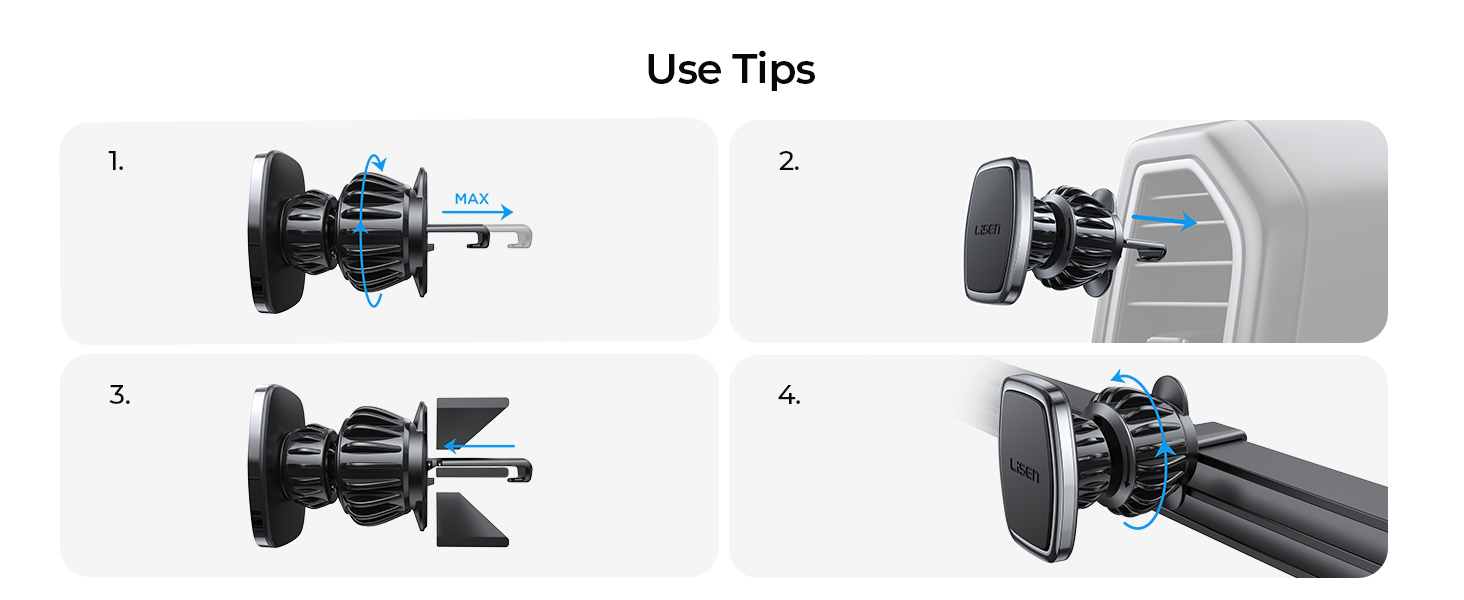 Use Tips

1.

MAX

2.

LISEN

3.

4.

LISEN