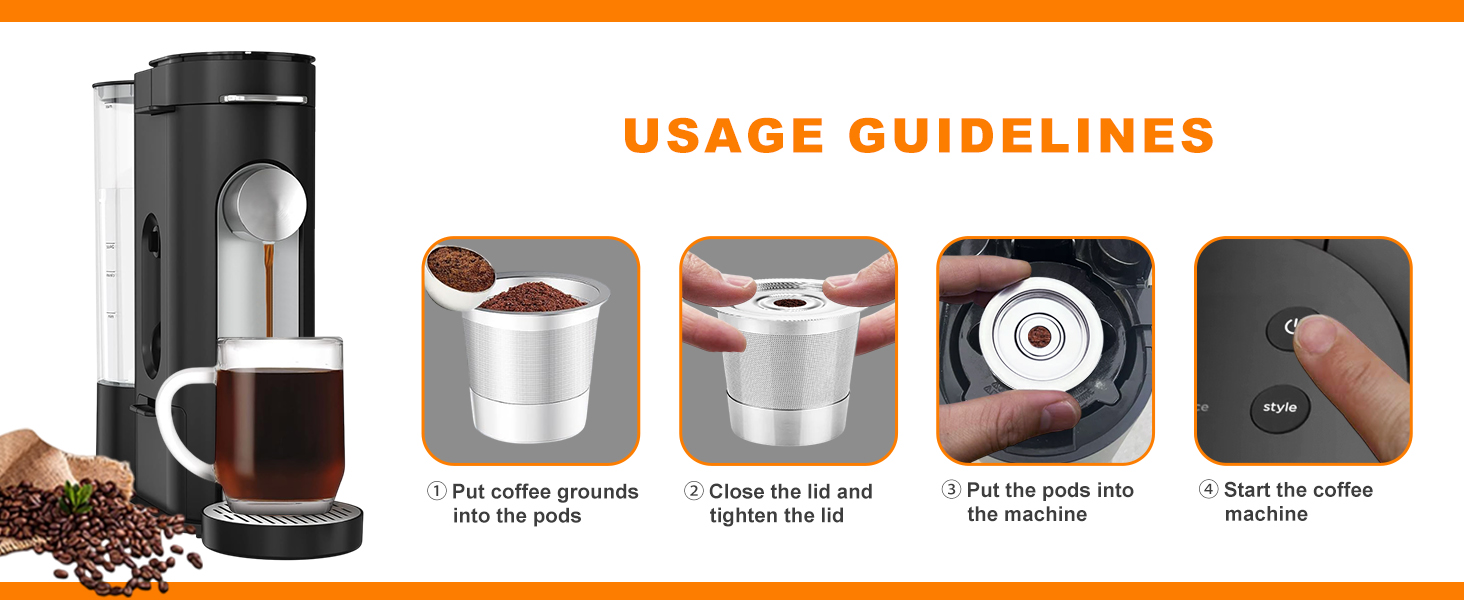 USAGE GUIDELINES

style

① Put coffee grounds into the pods

② Close the lid and tighten the lid

③ Put the pods into the machine

④ Start the coffee machine