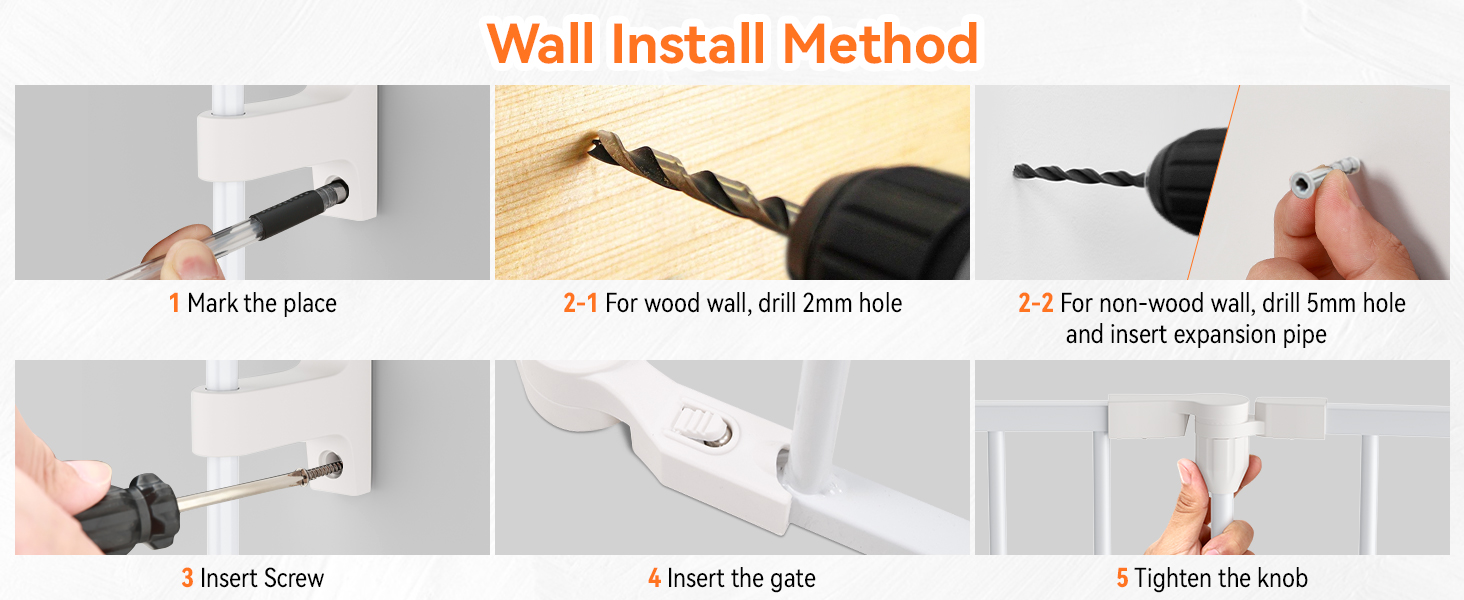 Wall Install Method

1 Mark the place

2-1 For wood wall, drill 2mm hole

2-2 For non-wood wall, drill 5mm hole and insert expansion pipe

3 Insert Screw

4 Insert the gate

5 Tighten the knob