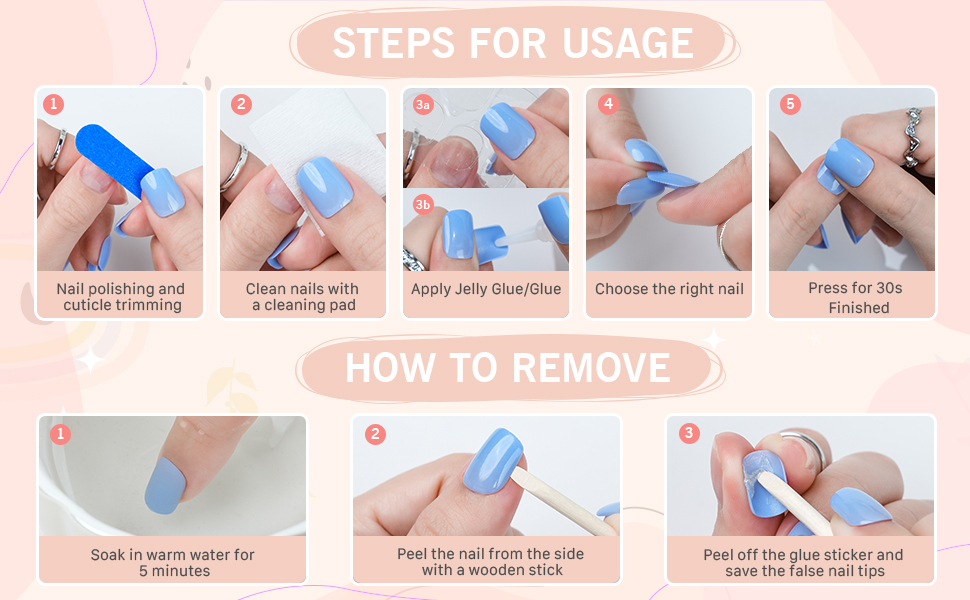 STEPS FOR USAGE

1
Nail polishing and cuticle trimming

2
Clean nails with a cleaning pad

3a
3b
Apply Jelly Glue/Glue

4
Choose the right nail

5
Press for 30s
Finished

HOW TO REMOVE

1
Soak in warm water for 5 minutes

2
Peel the nail from the side with a wooden stick

3
Peel off the glue sticker and save the false nail tips