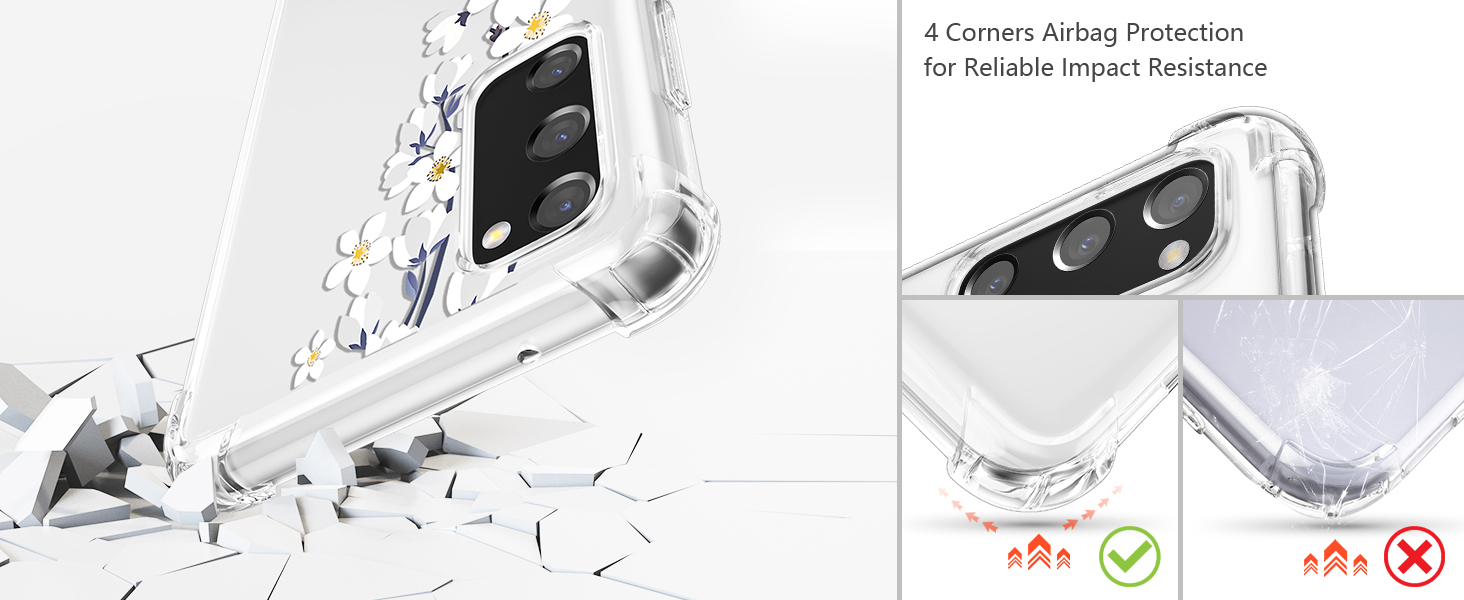 4 Corners Airbag Protection for Reliable Impact Resistance