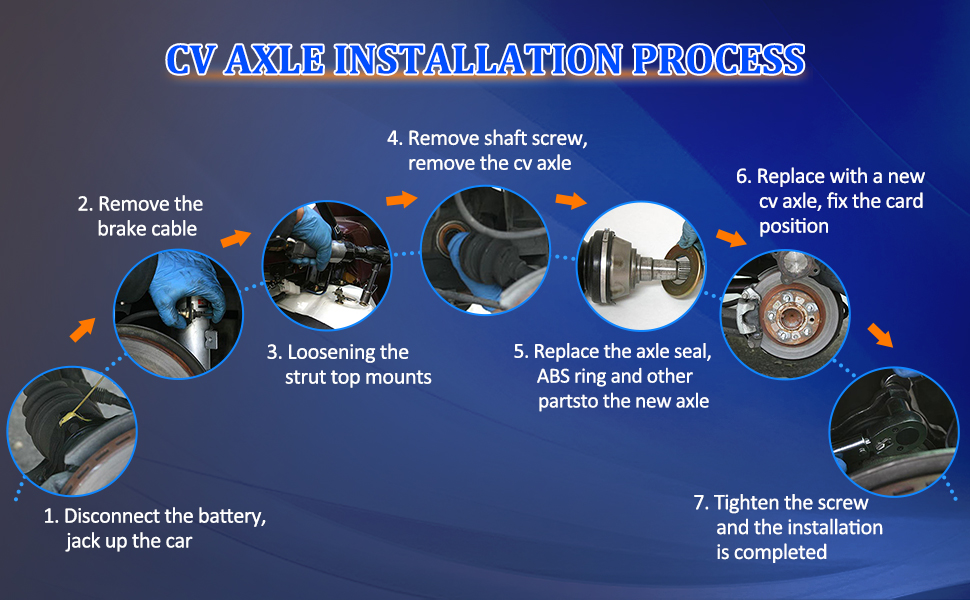 CV AXLE INSTALLATION PROCESS

1. Disconnect the battery, jack up the car

2. Remove the brake cable

3. Loosening the strut top mounts

4. Remove shaft screw, remove the cv axle

5. Replace the axle seal, ABS ring and other partsto the new axle

6. Replace with a new cv axle, fix the card position

7. Tighten the screw and the installation is completed