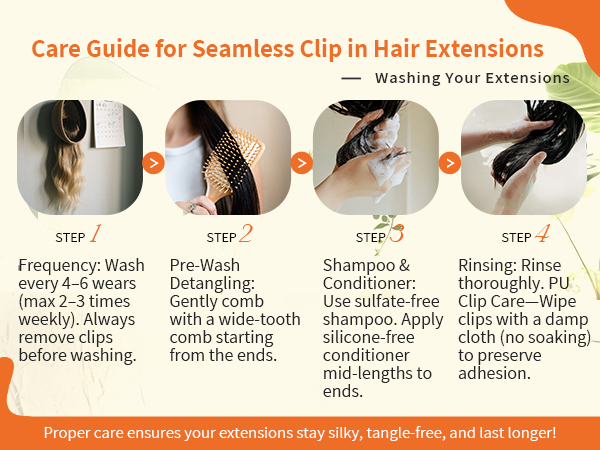 Care Guide for Seamless Clip in Hair Extensions

— Washing Your Extensions

STEP 1

Frequency: Wash every 4–6 wears (max 2–3 times weekly). Always remove clips before washing.

STEP 2

Pre-Wash Detangling: Gently comb with a wide-tooth comb starting from the ends.

STEP 3

Shampoo & Conditioner: Use sulfate-free shampoo. Apply silicone-free conditioner mid-lengths to ends.

STEP 4

Rinsing: Rinse thoroughly. PU Clip Care—Wipe clips with a damp cloth (no soaking) to preserve adhesion.

Proper care ensures your extensions stay silky, tangle-free, and last longer!