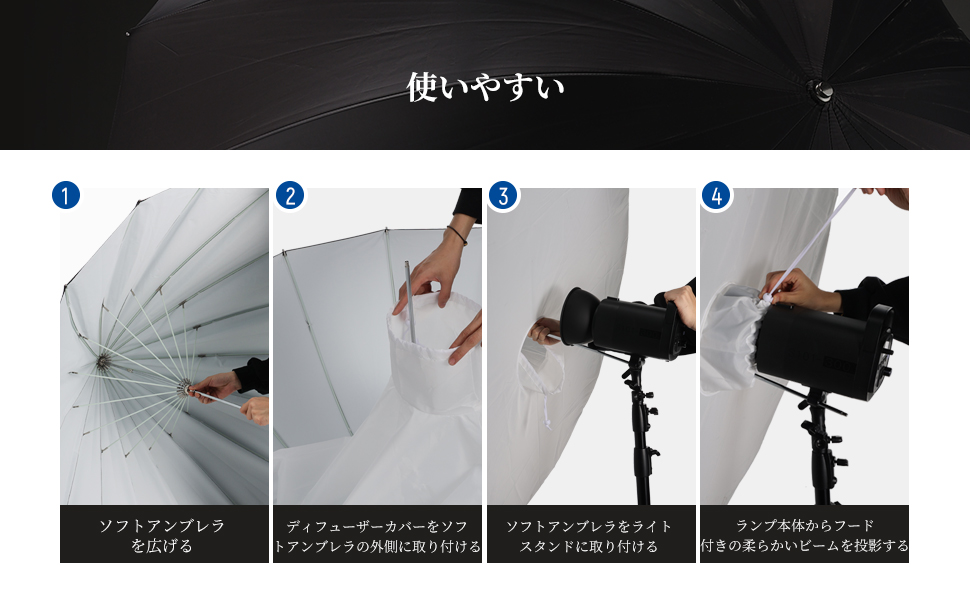 使いやすい

1
ソフトアンブレラを広げる

2
ディフューザーカバーをソフトアンブレラの外側に取り付ける

3
ソフトアンブレラをライトスタンドに取り付ける

4
ランプ本体からフード付きの柔らかいビームを投影する