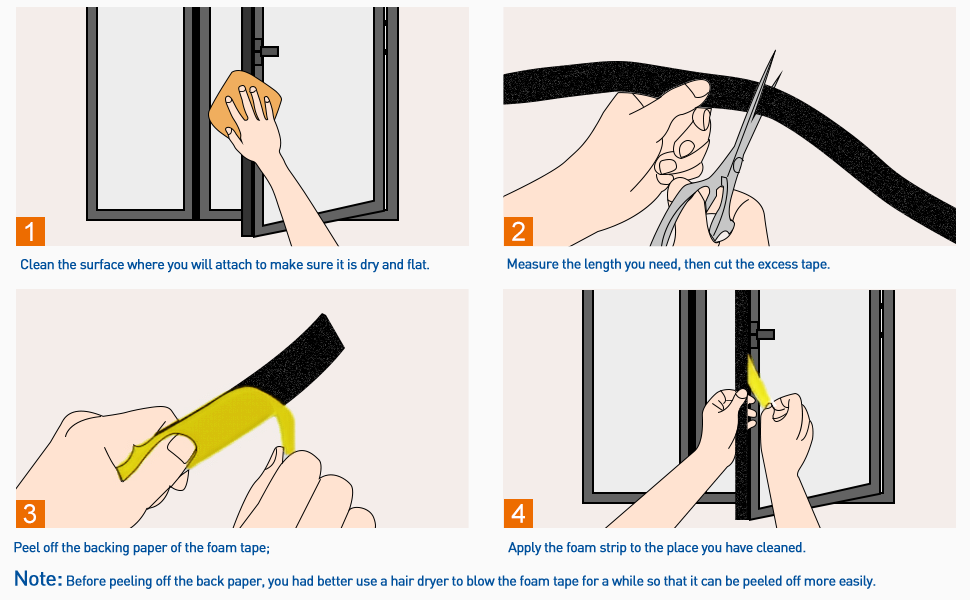 1

Clean the surface where you will attach to make sure it is dry and flat.

2

Measure the length you need, then cut the excess tape.

3

Peel off the backing paper of the foam tape;

4

Apply the foam strip to the place you have cleaned.

Note: Before peeling off the back paper, you had better use a hair dryer to blow the foam tape for a while so that it can be peeled off more easily.