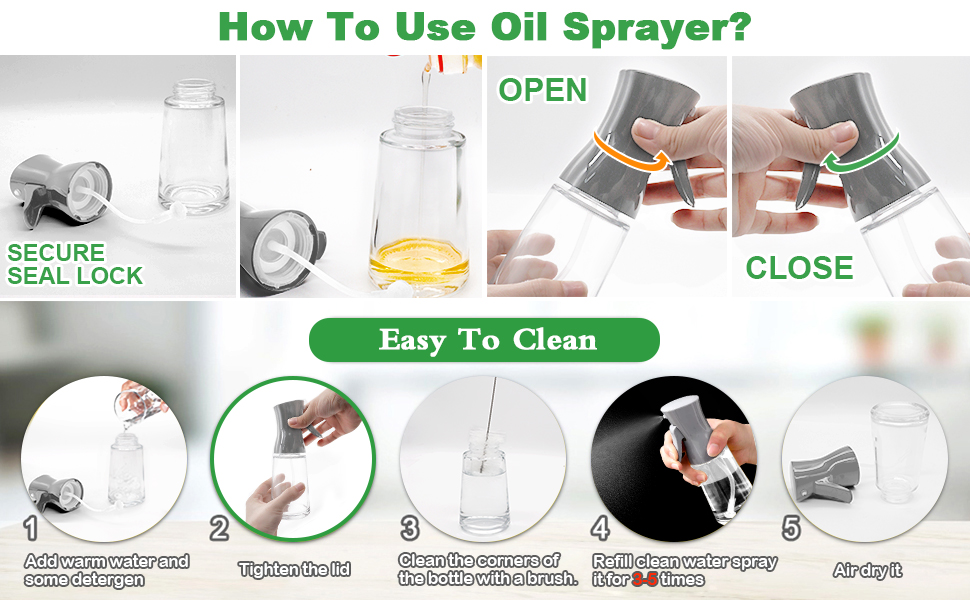 How To Use Oil Sprayer?

SECURE SEAL LOCK

OPEN

CLOSE

Easy To Clean

1
Add warm water and some detergen

2
Tighten the lid

3
Clean the corners of the bottle with a brush.

4
Refill clean water spray it for 3-5 times

5
Air dry it