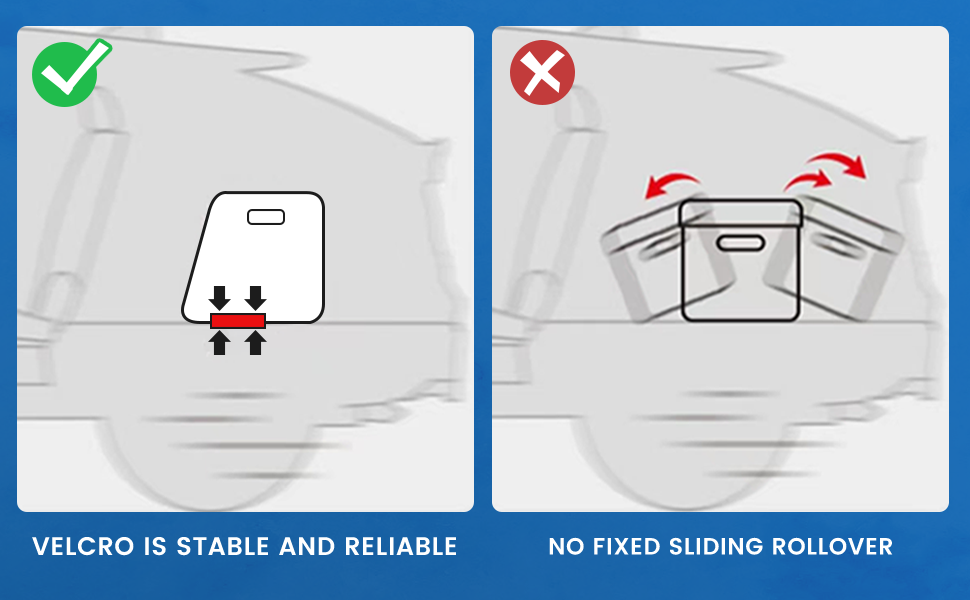 VELCRO IS STABLE AND RELIABLE

NO FIXED SLIDING ROLLOVER