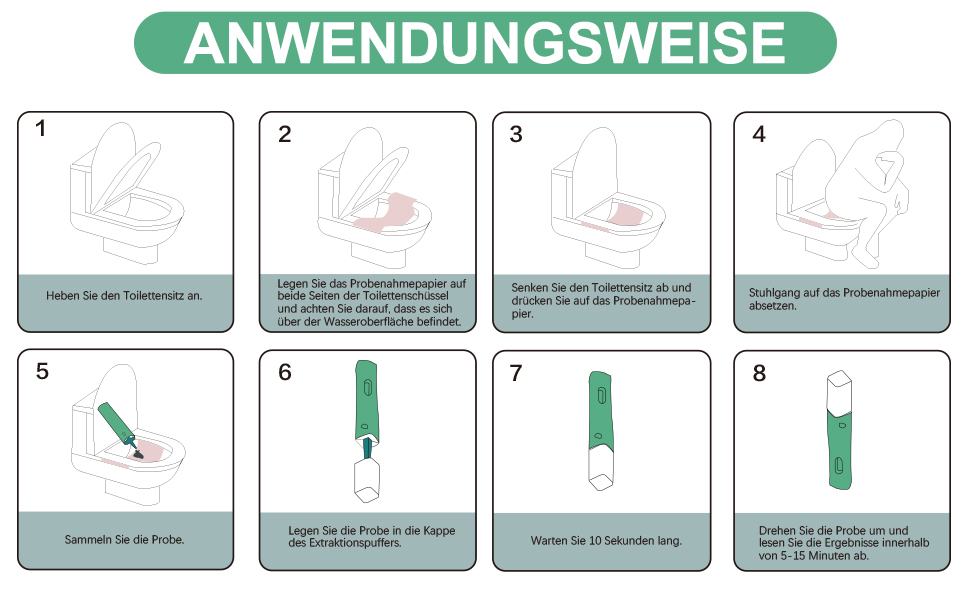 ANWENDUNGSWEISE

1

Heben Sie den Toilettensitz an.

2

Legen Sie das Probenahmepapier auf beide Seiten der Toilettenschüssel und achten Sie darauf, dass es sich über der Wasseroberfläche befindet.

3

Senken Sie den Toilettensitz ab und drücken Sie auf das Probenahmepapier.

4

Stuhlgang auf das Probenahmepapier absetzen.

5

Sammeln Sie die Probe.

6

Legen Sie die Probe in die Kappe des Extraktionspuffers.

7

Warten Sie 10 Sekunden lang.

8

Drehen Sie die Probe um und lesen Sie die Ergebnisse innerhalb von 5-15 Minuten ab.