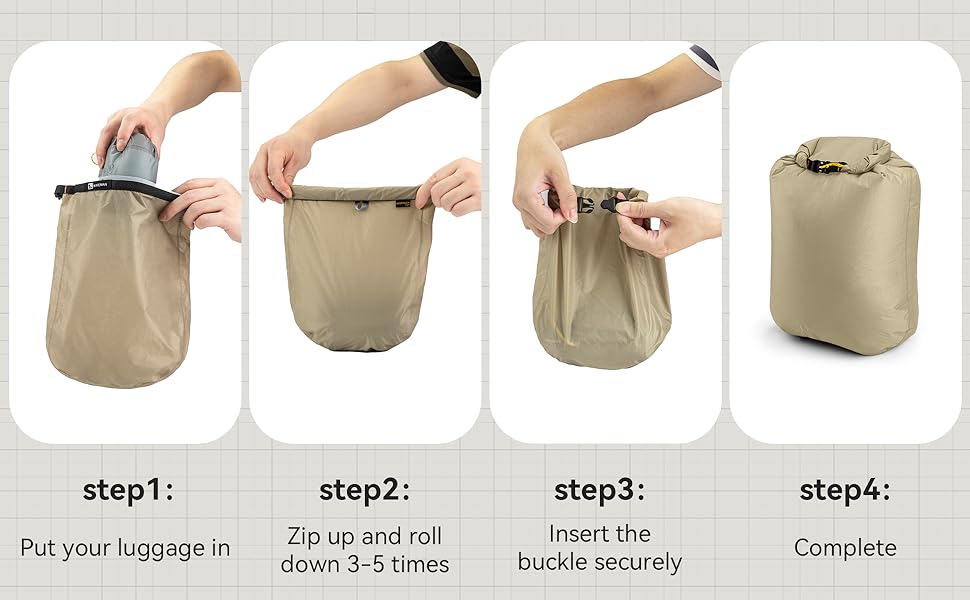 step1:

Put your luggage in

step2:

Zip up and roll down 3-5 times

step3:

Insert the buckle securely

step4:

Complete