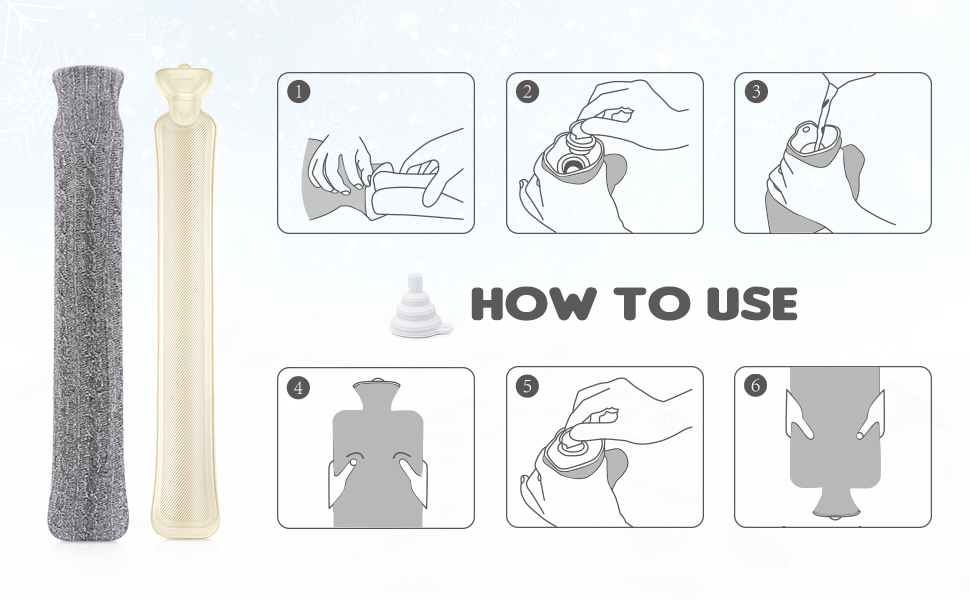 1

2

3

HOW TO USE

4

5

6