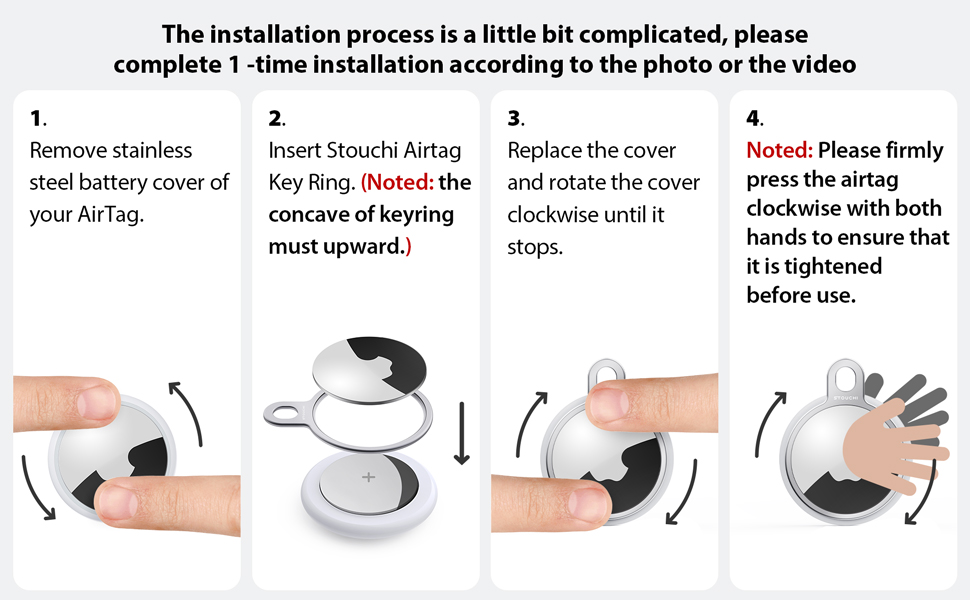 The installation process is a little bit complicated, please complete 1 -time installation according to the photo or the video

1.
Remove stainless steel battery cover of your AirTag.

2.
Insert Stouchi Airtag Key Ring. (Noted: the concave of keyring must upward.)

3.
Replace the cover and rotate the cover clockwise until it stops.

4.
Noted: Please firmly press the airtag clockwise with both hands to ensure that it is tightened before use.

STOUCHI