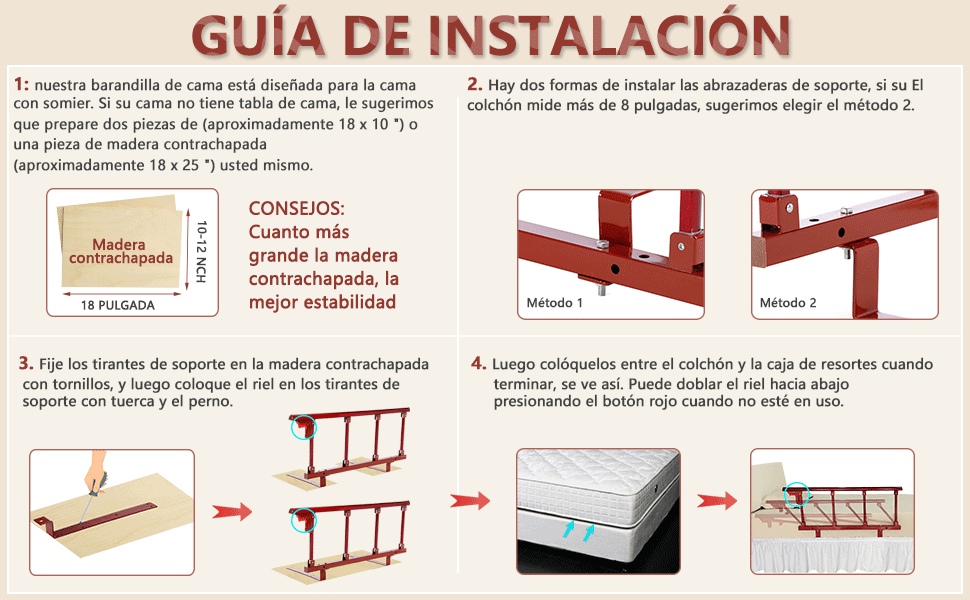 GUÍA DE INSTALACIÓN

1: nuestra barandilla de cama está diseñada para la cama con somier. Si su cama no tiene tabla de cama, le sugerimos que prepare dos piezas de (aproximadamente 18 x 10 ") o una pieza de madera contrachapada (aproximadamente 18 x 25 ") usted mismo.

Madera contrachapada

10-12 NCH

18 PULGADA

CONSEJOS:
Cuanto más grande la madera contrachapada, la mejor estabilidad

2. Hay dos formas de instalar las abrazaderas de soporte, si su El colchón mide más de 8 pulgadas, sugerimos elegir el método 2.

Método 1

Método 2

3. Fije los tirantes de soporte en la madera contrachapada con tornillos, y luego coloque el riel en los tirantes de soporte con tuerca y el perno.

4. Luego colóquelos entre el colchón y la caja de resortes cuando terminar, se ve así. Puede doblar el riel hacia abajo presionando el botón rojo cuando no esté en uso.