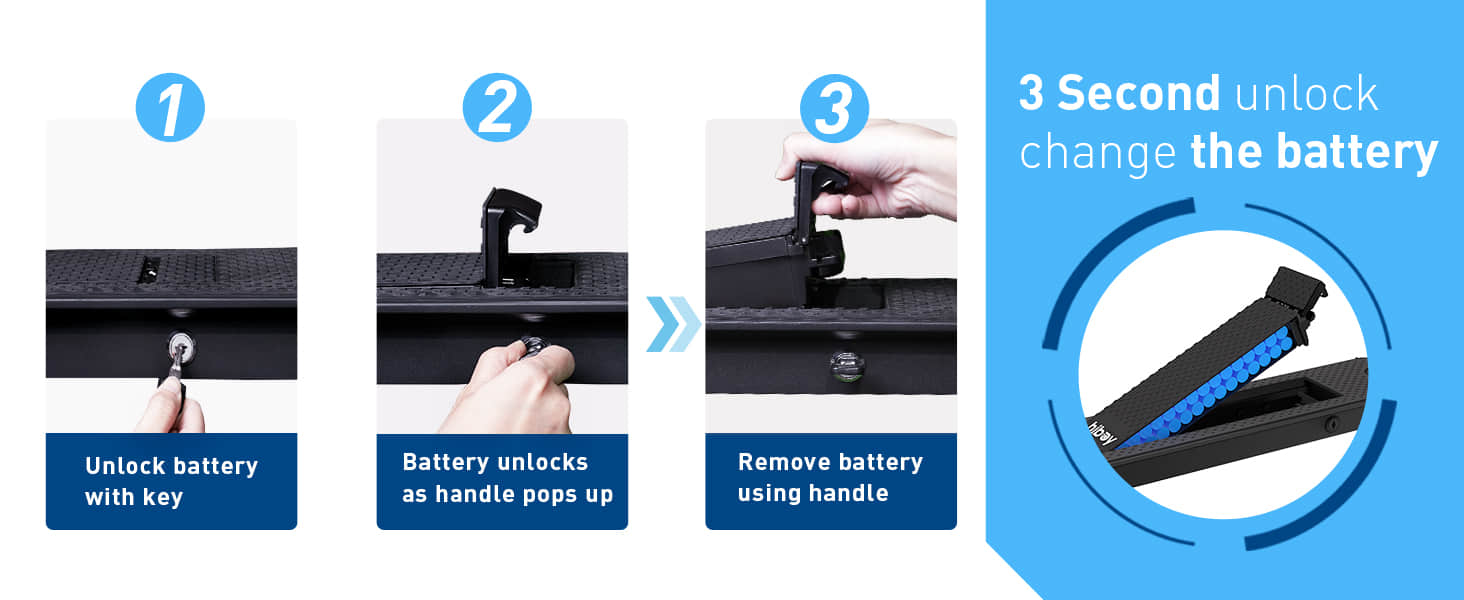 1

Unlock battery with key

2

Battery unlocks as handle pops up

3

Remove battery using handle

3 Second unlock change the battery

hiboy