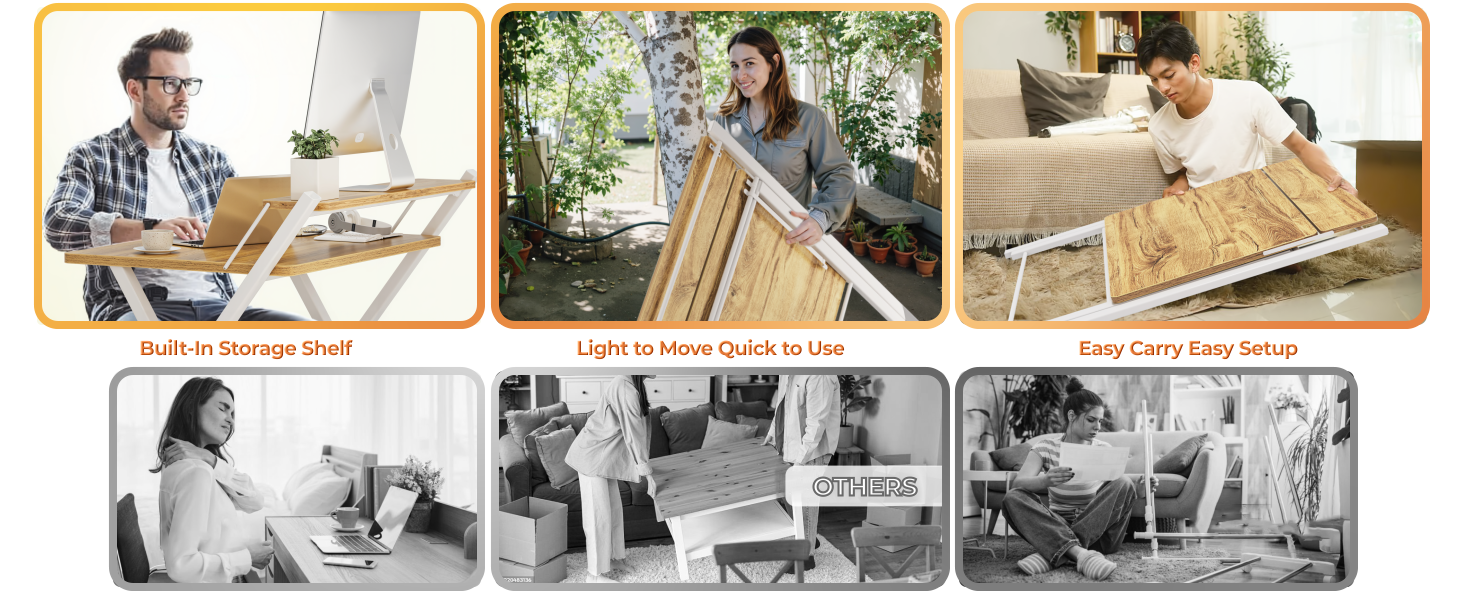 Built-In Storage Shelf

Light to Move Quick to Use

Easy Carry Easy Setup

OTHERS