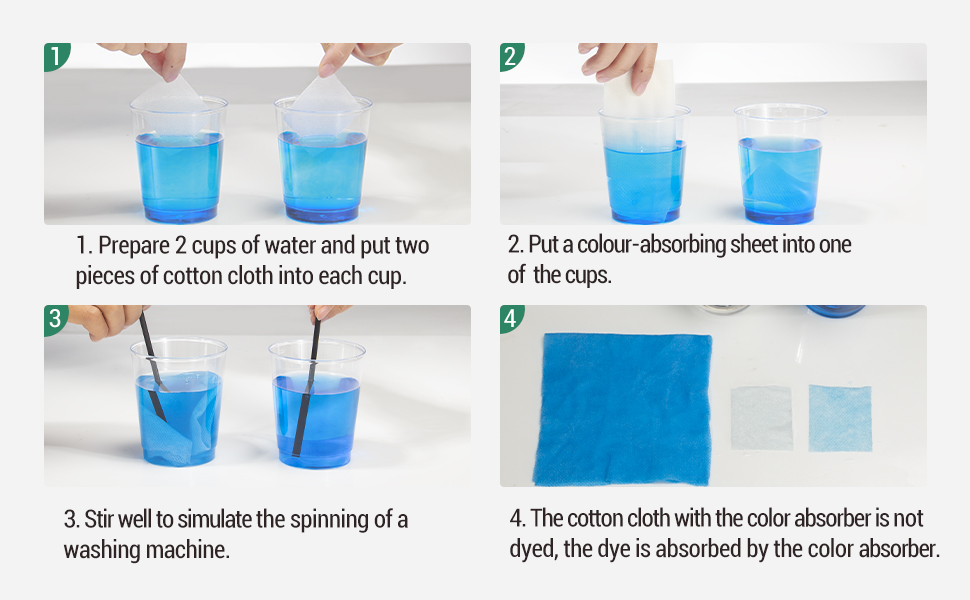 1

1. Prepare 2 cups of water and put two pieces of cotton cloth into each cup.

2

2. Put a colour-absorbing sheet into one of the cups.

3

3. Stir well to simulate the spinning of a washing machine.

4

4. The cotton cloth with the color absorber is not dyed, the dye is absorbed by the color absorber.