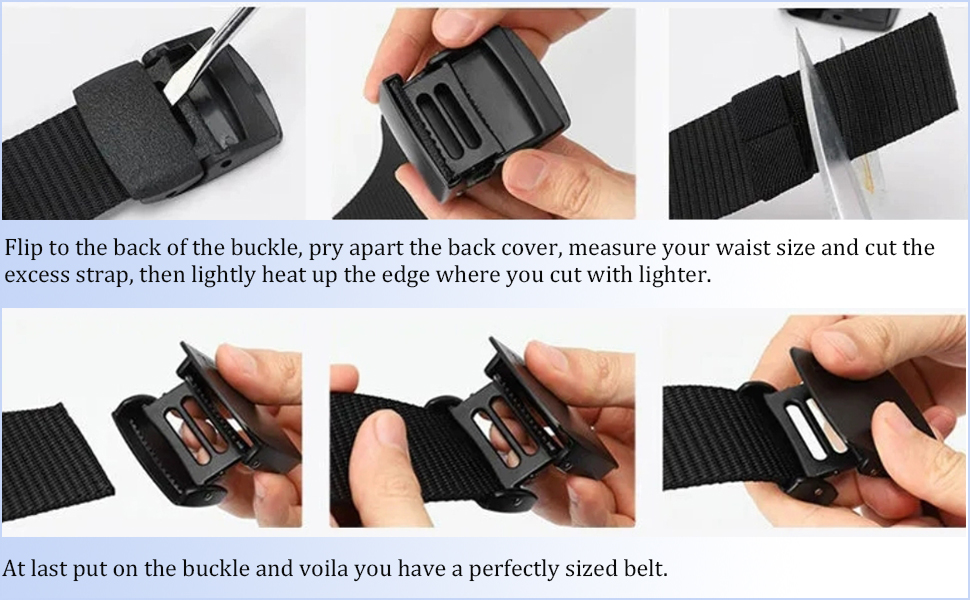 Flip to the back of the buckle, pry apart the back cover, measure your waist size and cut the excess strap, then lightly heat up the edge where you cut with lighter.

At last put on the buckle and voila you have a perfectly sized belt.