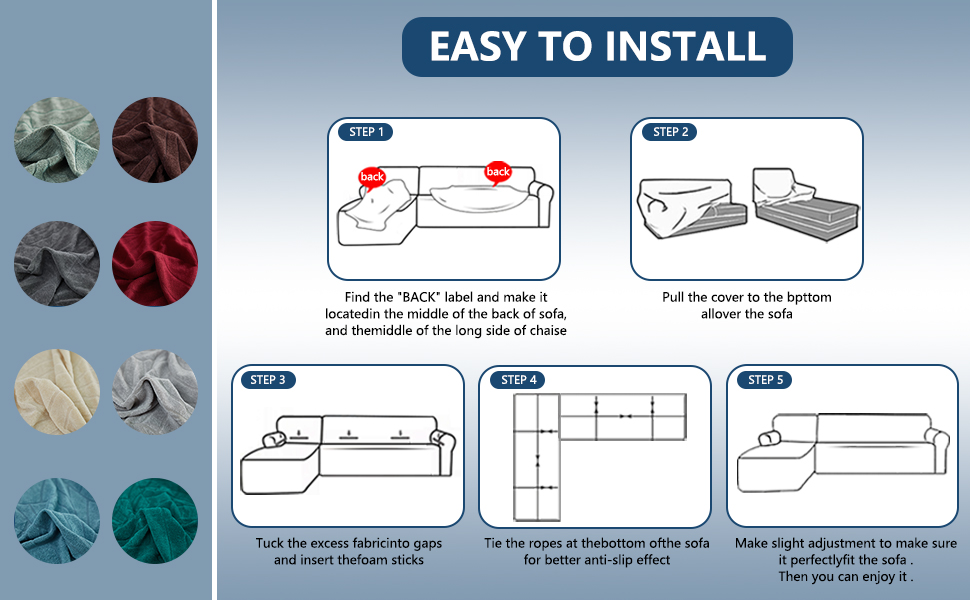 EASY TO INSTALL

STEP 1

back

back

Find the "BACK" label and make it locatedin the middle of the back of sofa, and themiddle of the long side of chaise

STEP 2

Pull the cover to the bpttom allover the sofa

STEP 3

Tuck the excess fabricinto gaps and insert thefoam sticks

STEP 4

Tie the ropes at thebottom ofthe sofa for better anti-slip effect

STEP 5

Make slight adjustment to make sure it perfectlyfit the sofa .
Then you can enjoy it .