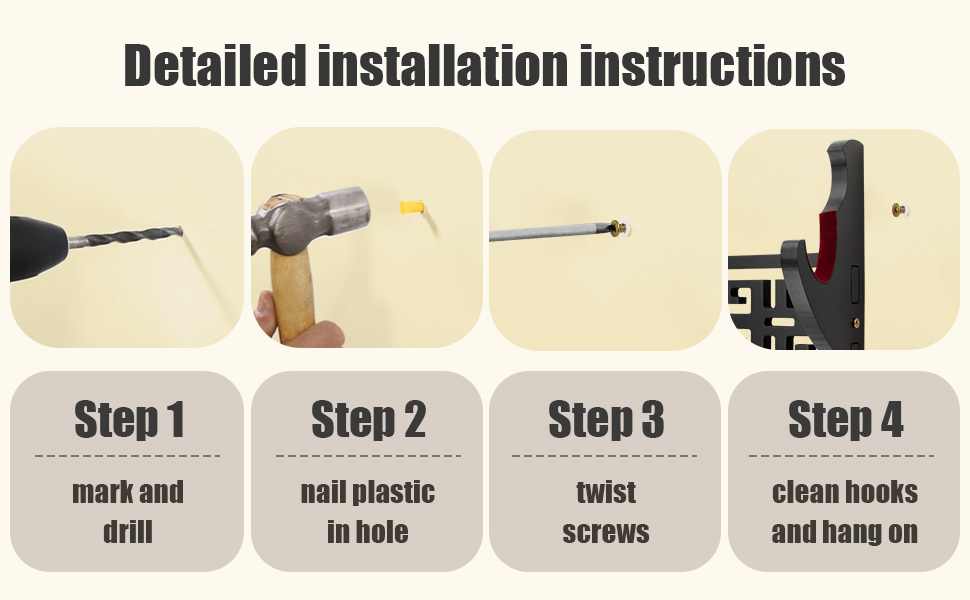 Detailed installation instructions

Step 1
mark and drill

Step 2
nail plastic in hole

Step 3
twist screws

Step 4
clean hooks and hang on