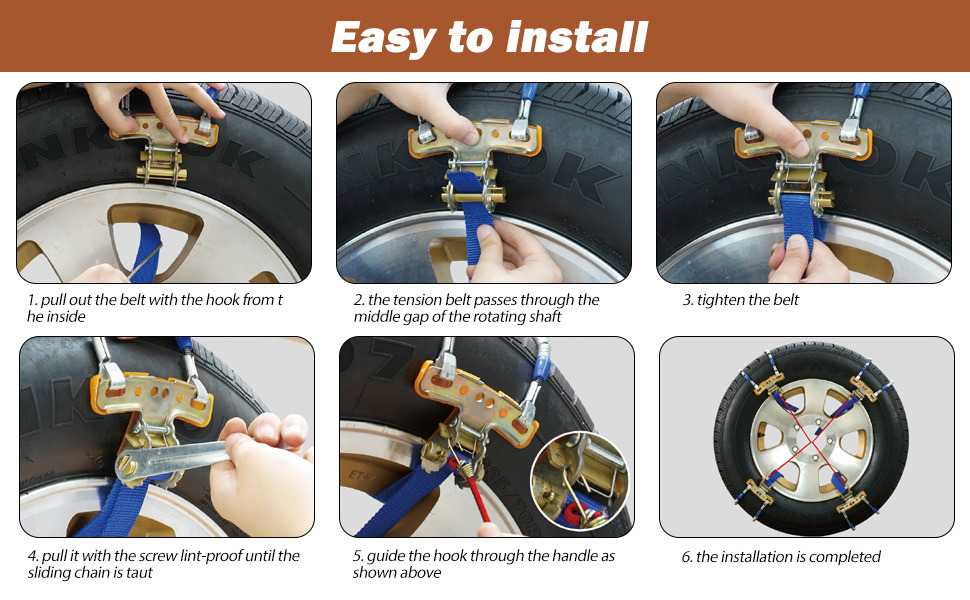 Easy to install

1. pull out the belt with the hook from t he inside

2. the tension belt passes through the middle gap of the rotating shaft

3. tighten the belt

4. pull it with the screw lint-proof until the sliding chain is taut

5. guide the hook through the handle as shown above

6. the installation is completed