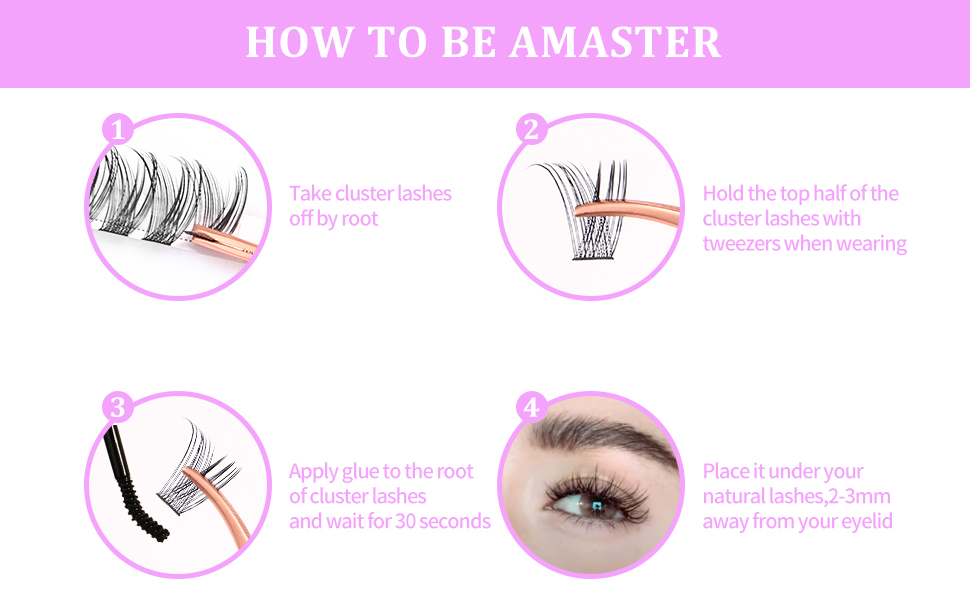 HOW TO BE AMASTER

1
Take cluster lashes off by root

2
Hold the top half of the cluster lashes with tweezers when wearing

3
Apply glue to the root of cluster lashes and wait for 30 seconds

4
Place it under your natural lashes,2-3mm away from your eyelid