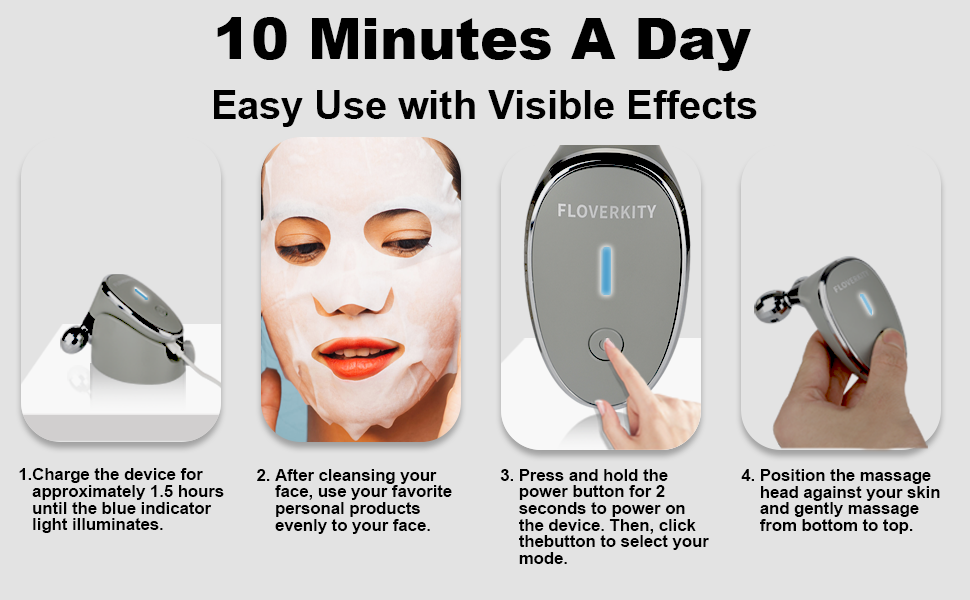 10 Minutes A Day

Easy Use with Visible Effects

FLOVERKITY

FLOVERKITY

1.Charge the device for approximately 1.5 hours until the blue indicator light illuminates.

2. After cleansing your face, use your favorite personal products evenly to your face.

3. Press and hold the power button for 2 seconds to power on the device. Then, click thebutton to select your mode.

4. Position the massage head against your skin and gently massage from bottom to top.