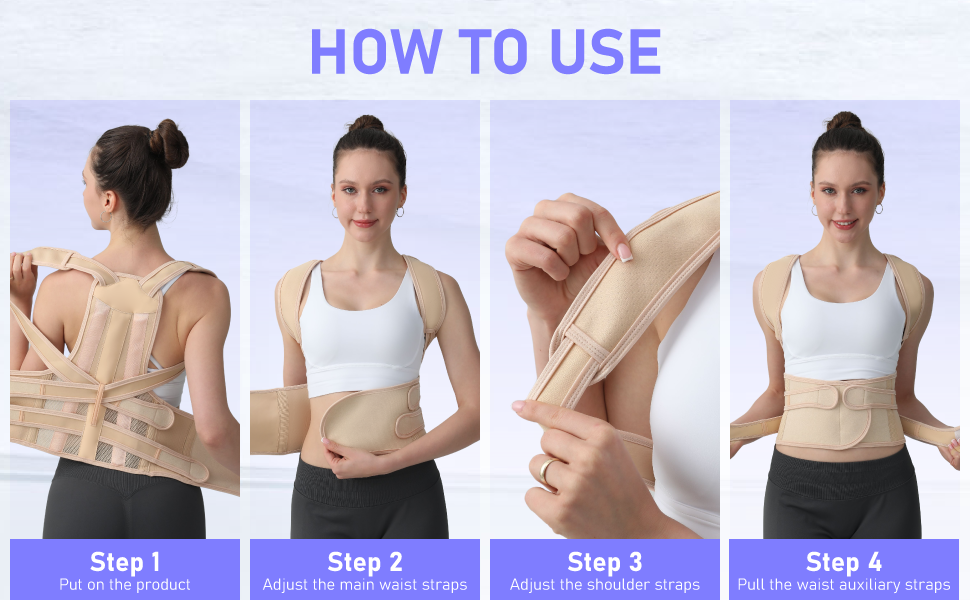 HOW TO USE

Step 1
Put on the product

Step 2
Adjust the main waist straps

Step 3
Adjust the shoulder straps

Step 4
Pull the waist auxiliary straps