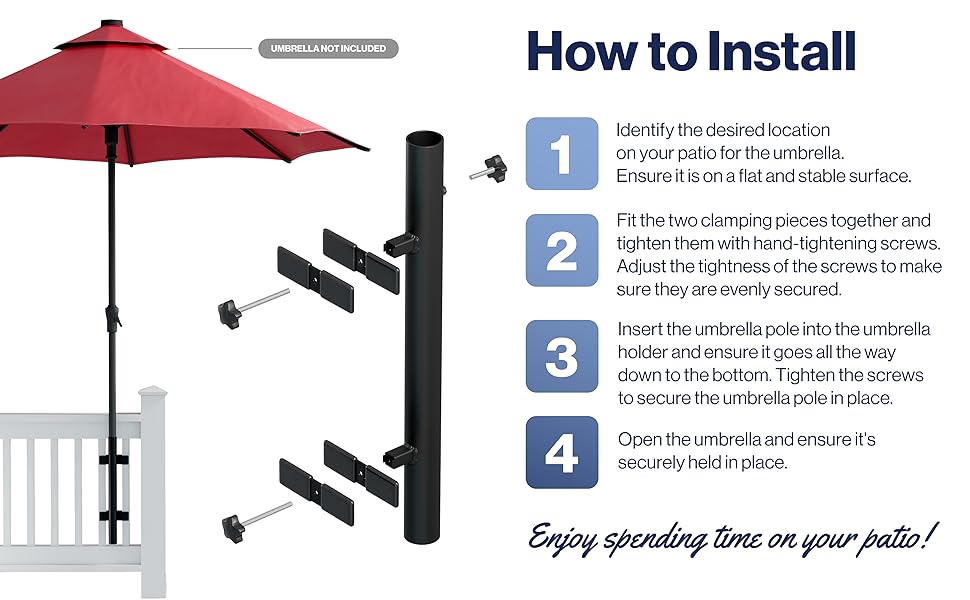 UMBRELLA NOT INCLUDED

How to Install

1
Identify the desired location on your patio for the umbrella. Ensure it is on a flat and stable surface.

2
Fit the two clamping pieces together and tighten them with hand-tightening screws. Adjust the tightness of the screws to make sure they are evenly secured.

3
Insert the umbrella pole into the umbrella holder and ensure it goes all the way down to the bottom. Tighten the screws to secure the umbrella pole in place.

4
Open the umbrella and ensure it's securely held in place.

Enjoy spending time on your patio!