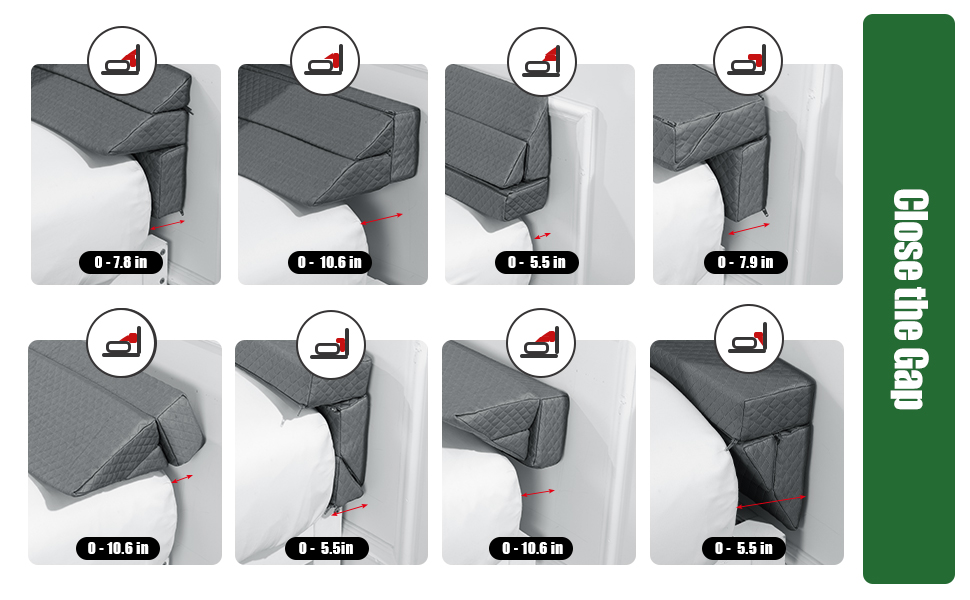 0 - 7.8 in

0 - 10.6 in

0 - 5.5 in

0 - 7.9 in

0 - 10.6 in

0 - 5.5in

0 - 10.6 in

0 - 5.5 in

Close the Gap