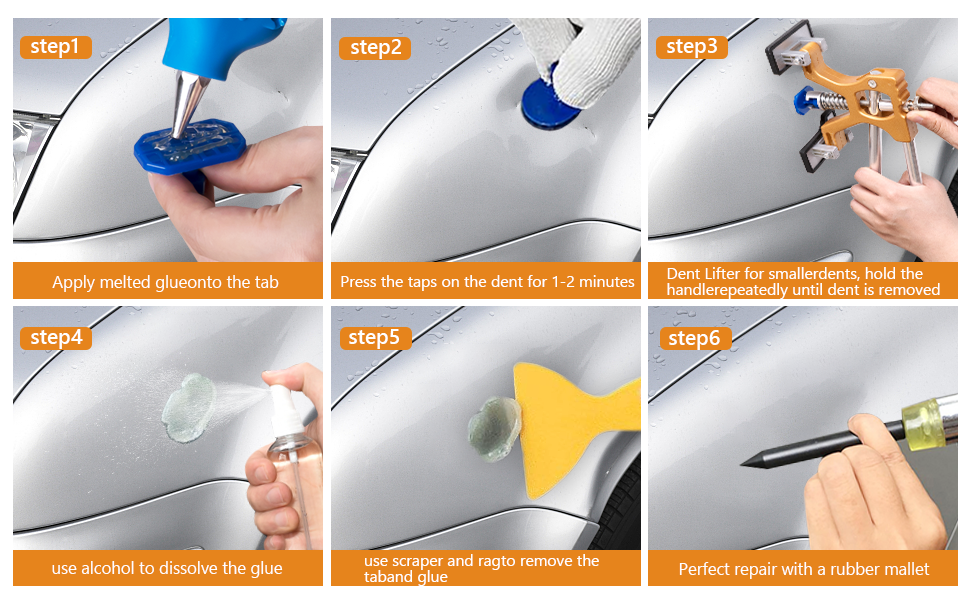 step1

Apply melted glueonto the tab

step2

Press the taps on the dent for 1-2 minutes

step3

Dent Lifter for smallerdents, hold the handlerepeatedly until dent is removed

step4

use alcohol to dissolve the glue

step5

use scraper and ragto remove the taband glue

step6

Perfect repair with a rubber mallet