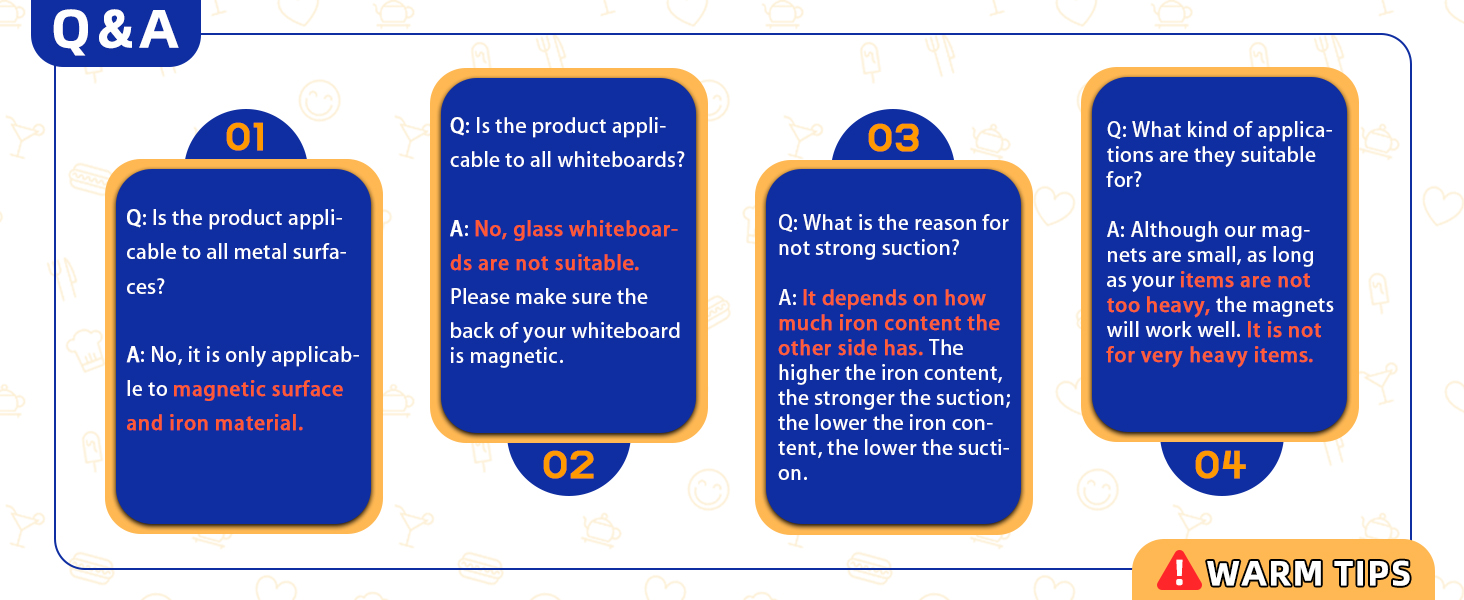 Q&A

01

Q: Is the product applicable to all metal surfaces?

A: No, it is only applicable to magnetic surface and iron material.

Q: Is the product applicable to all whiteboards?

A: No, glass whiteboards are not suitable. Please make sure the back of your whiteboard is magnetic.

02

03

Q: What is the reason for not strong suction?

A: It depends on how much iron content the other side has. The higher the iron content, the stronger the suction; the lower the iron content, the lower the suction.

Q: What kind of applications are they suitable for?

A: Although our magnets are small, as long as your items are not too heavy, the magnets will work well. It is not for very heavy items.

04

WARM TIPS