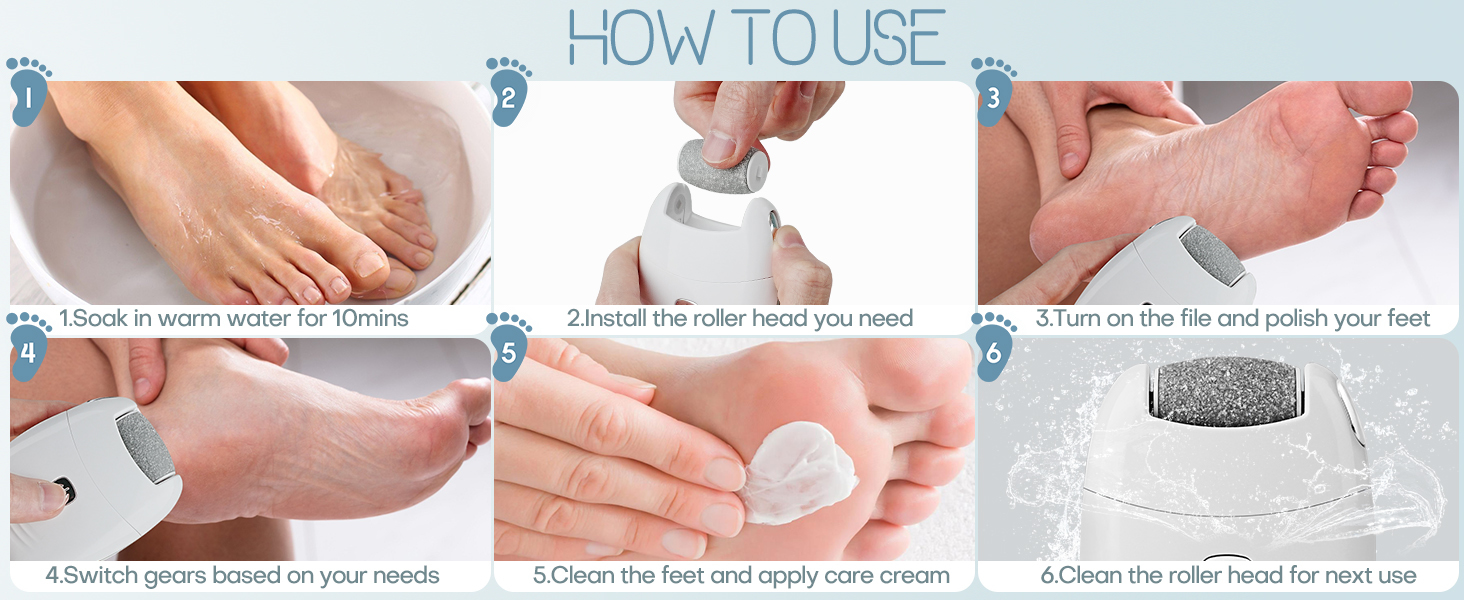 HOW TO USE

1
1.Soak in warm water for 10mins

2
2.Install the roller head you need

3
3.Turn on the file and polish your feet

4
4.Switch gears based on your needs

5
5.Clean the feet and apply care cream

6
6.Clean the roller head for next use