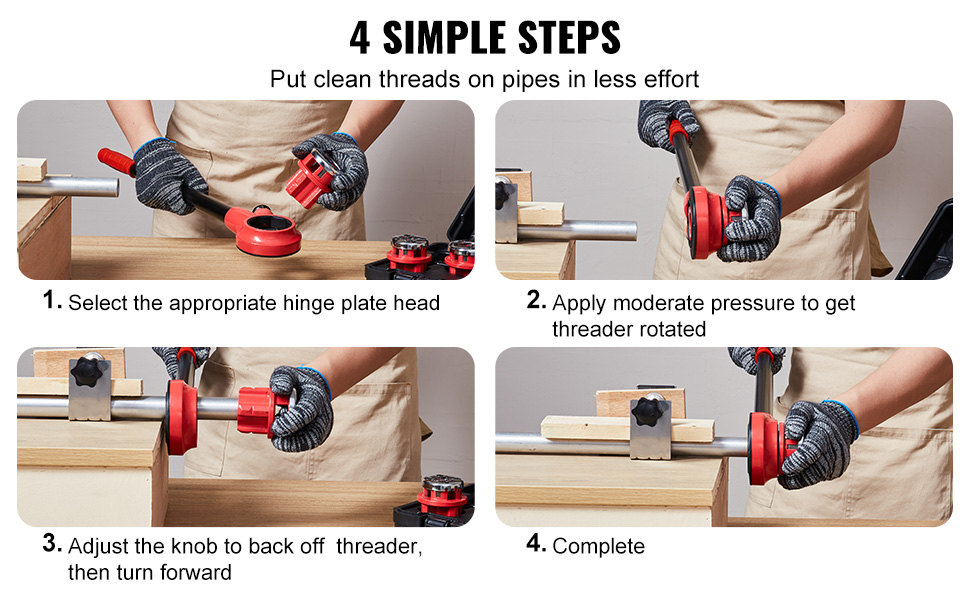 4 SIMPLE STEPS

Put clean threads on pipes in less effort

1. Select the appropriate hinge plate head

2. Apply moderate pressure to get threader rotated

3. Adjust the knob to back off threader, then turn forward

4. Complete