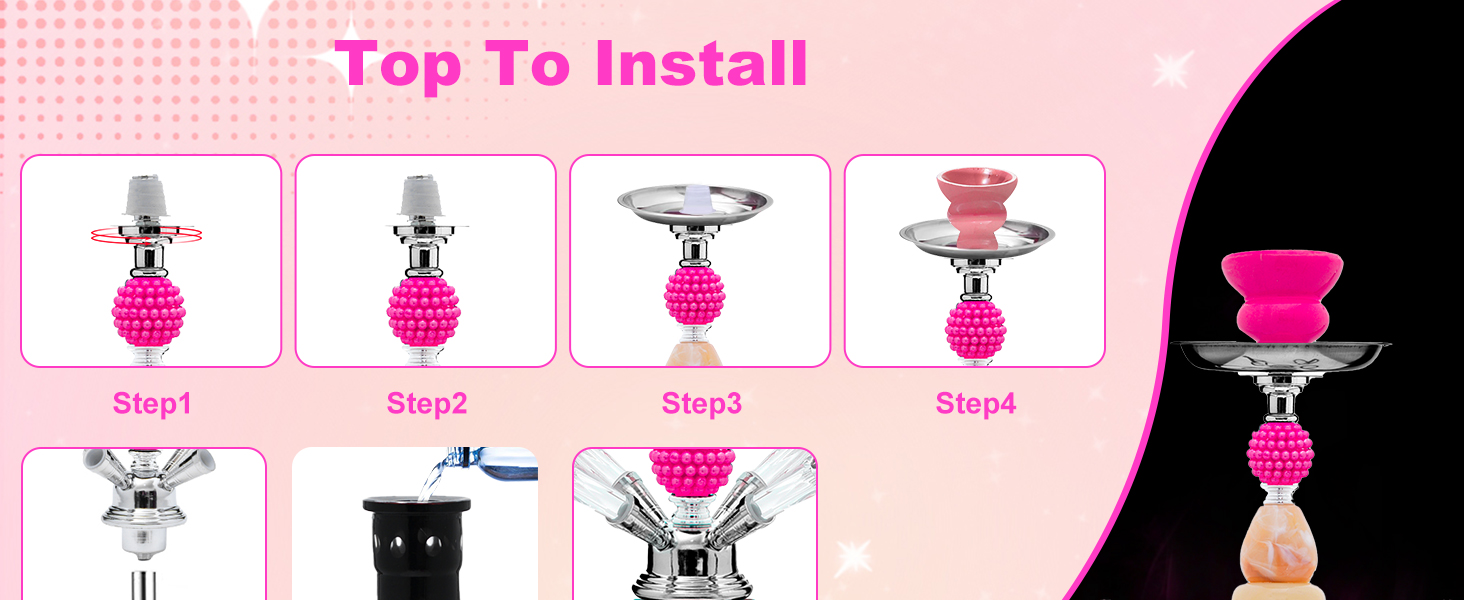 Top To Install

Step1

Step2

Step3

Step4