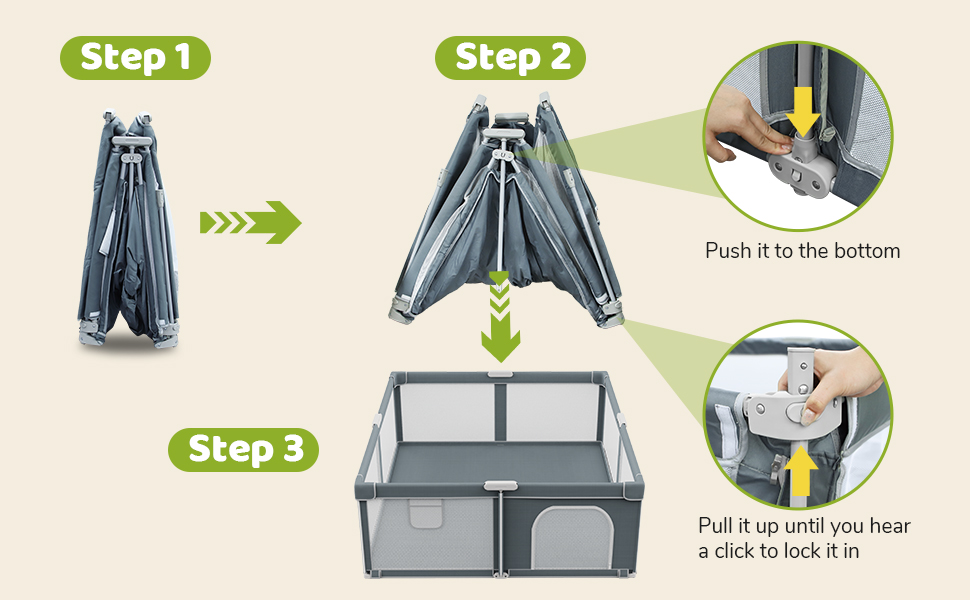 Step 1

Step 2

Push it to the bottom

Step 3

Pull it up until you hear a click to lock it in