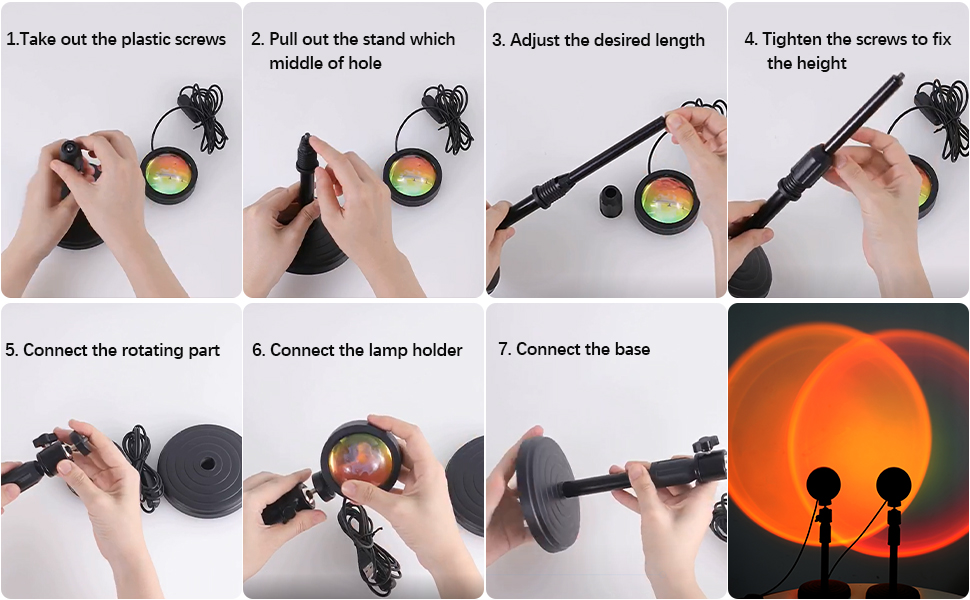 1.Take out the plastic screws

2. Pull out the stand which middle of hole

3. Adjust the desired length

4. Tighten the screws to fix the height

5. Connect the rotating part

6. Connect the lamp holder

7. Connect the base