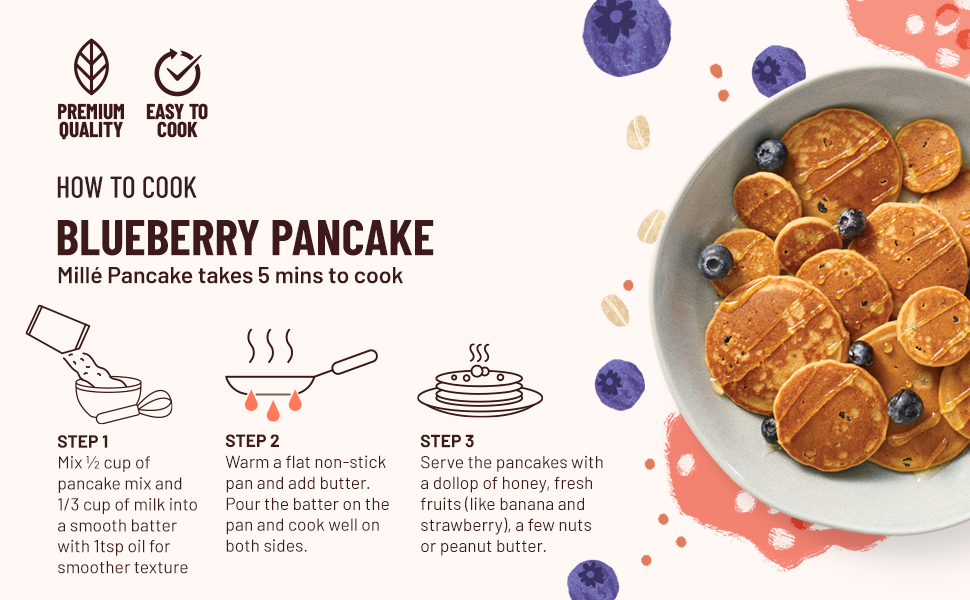 PREMIUM QUALITY

EASY TO COOK

HOW TO COOK

BLUEBERRY PANCAKE

Millé Pancake takes 5 mins to cook

STEP 1
Mix ½ cup of pancake mix and 1/3 cup of milk into a smooth batter with 1tsp oil for smoother texture

STEP 2
Warm a flat non-stick pan and add butter. Pour the batter on the pan and cook well on both sides.

STEP 3
Serve the pancakes with a dollop of honey, fresh fruits (like banana and strawberry), a few nuts or peanut butter.