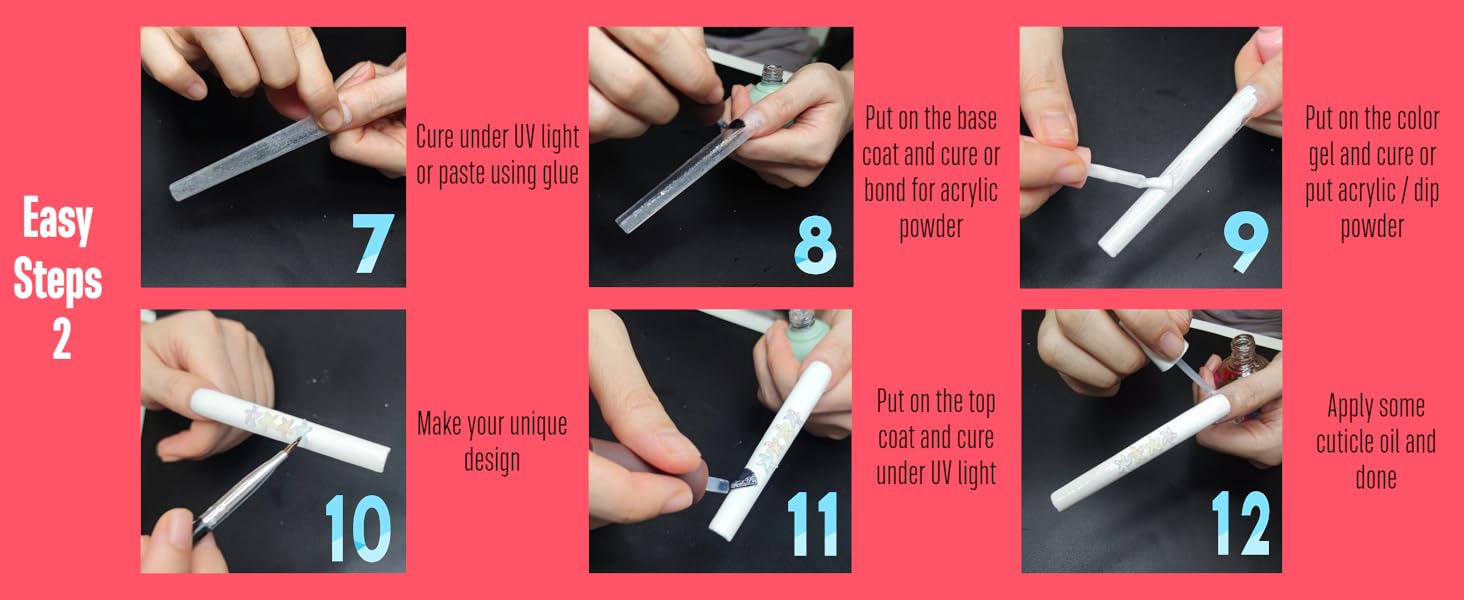 Easy Steps 2

7

Cure under UV light or paste using glue

8

Put on the base coat and cure or bond for acrylic powder

9

Put on the color gel and cure or put acrylic / dip powder

10

Make your unique design

11

Put on the top coat and cure under UV light

12

Apply some cuticle oil and done