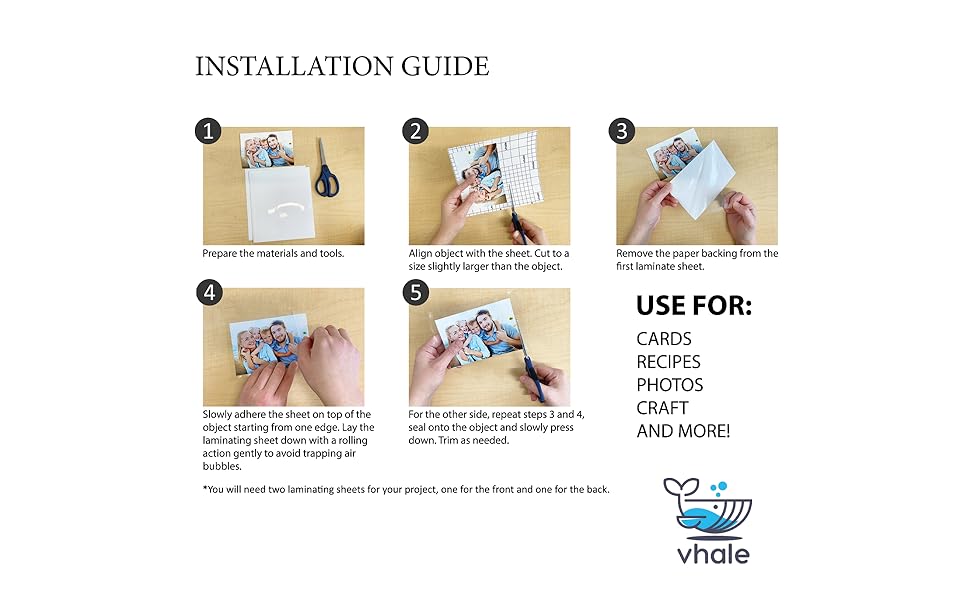 INSTALLATION GUIDE

1

Prepare the materials and tools.

2

Align object with the sheet. Cut to a size slightly larger than the object.

3

Remove the paper backing from the first laminate sheet.

4

Slowly adhere the sheet on top of the object starting from one edge. Lay the laminating sheet down with a rolling action gently to avoid trapping air bubbles.

5

For the other side, repeat steps 3 and 4, seal onto the object and slowly press down. Trim as needed.

USE FOR:

CARDS
RECIPES
PHOTOS
CRAFT
AND MORE!

*You will need two laminating sheets for your project, one for the front and one for the back.

vhale