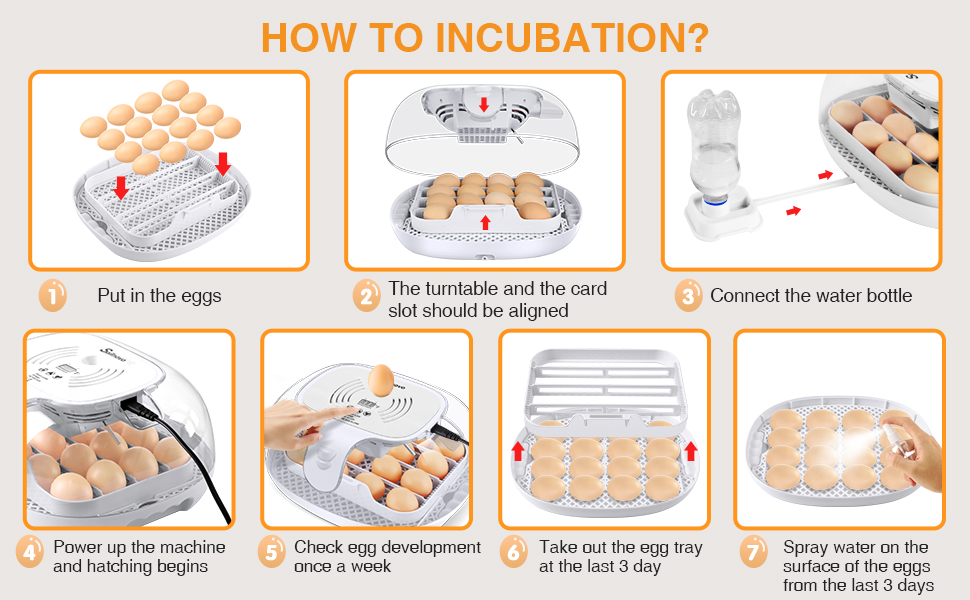 HOW TO INCUBATION?

1 Put in the eggs

2 The turntable and the card slot should be aligned

3 Connect the water bottle

4 Power up the machine and hatching begins

5 Check egg development once a week

6 Take out the egg tray at the last 3 day

7 Spray water on the surface of the eggs from the last 3 days