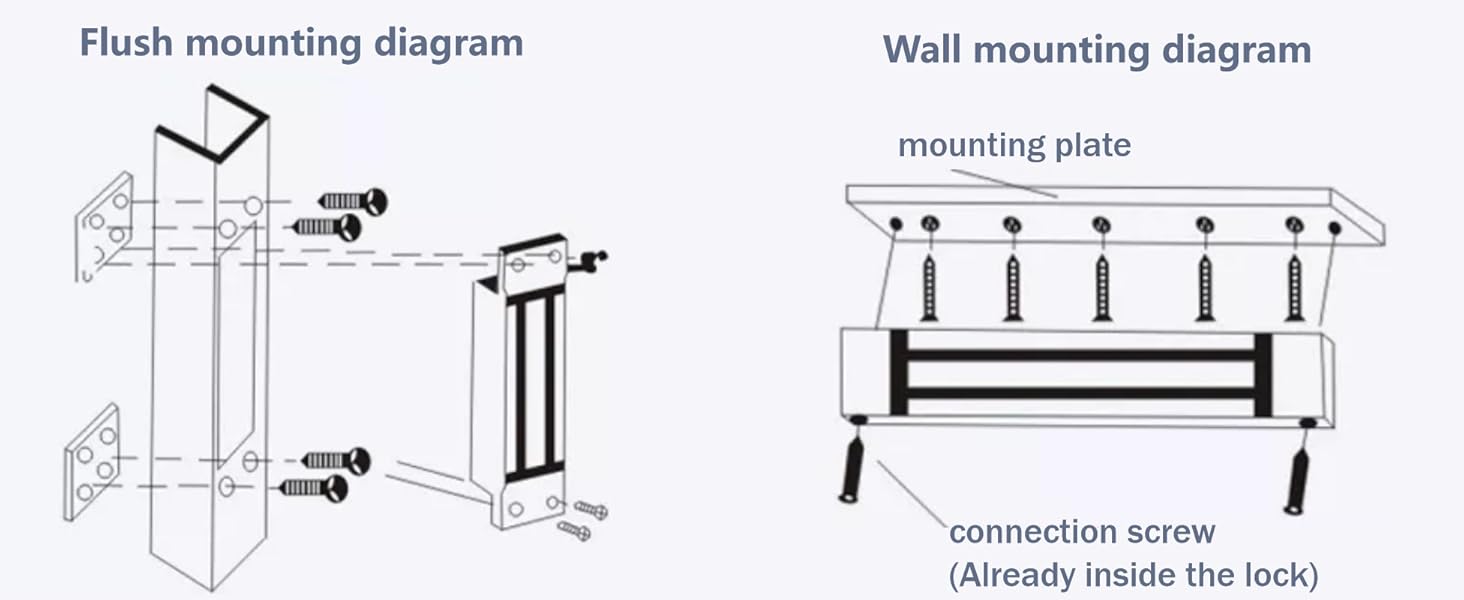 Flush mounting diagram

Wall mounting diagram

mounting plate

connection screw
(Already inside the lock)