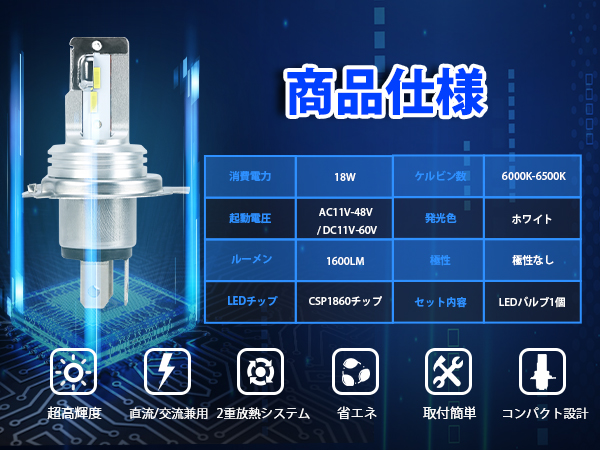 商品仕様

| 消費電力 | 18W | ケルビン数 | 6000K-6500K |
|---|---|---|---|
| 起動電圧 | AC11V-48V / DC11V-60V | 発光色 | ホワイト |
| ルーメン | 1600LM | 極性 | 極性なし |
| LEDチップ | CSP1860チップ | セット内容 | LEDバルブ1個 |

超高輝度
直流/交流兼用
2重放熱システム
省エネ
取付簡単
コンパクト設計